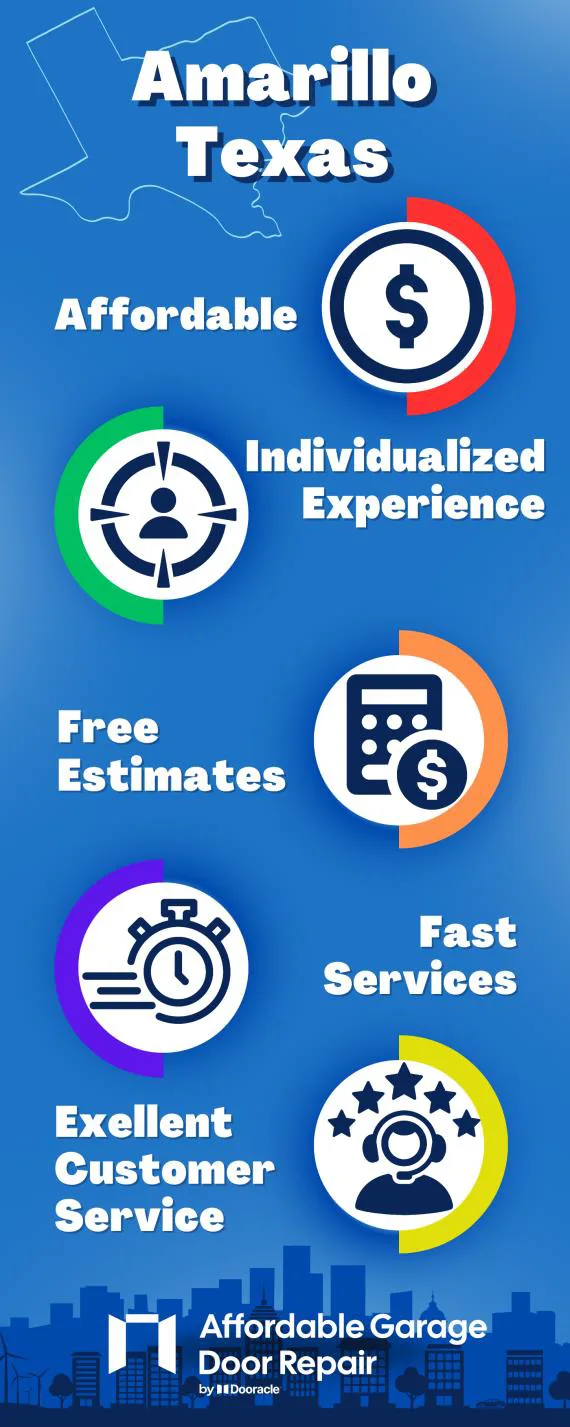 Amarillo Texas

Affordable

Individualized Experience

Free Estimates

Fast Services

Exellent Customer Service

Affordable Garage Door Repair
by Dooracle