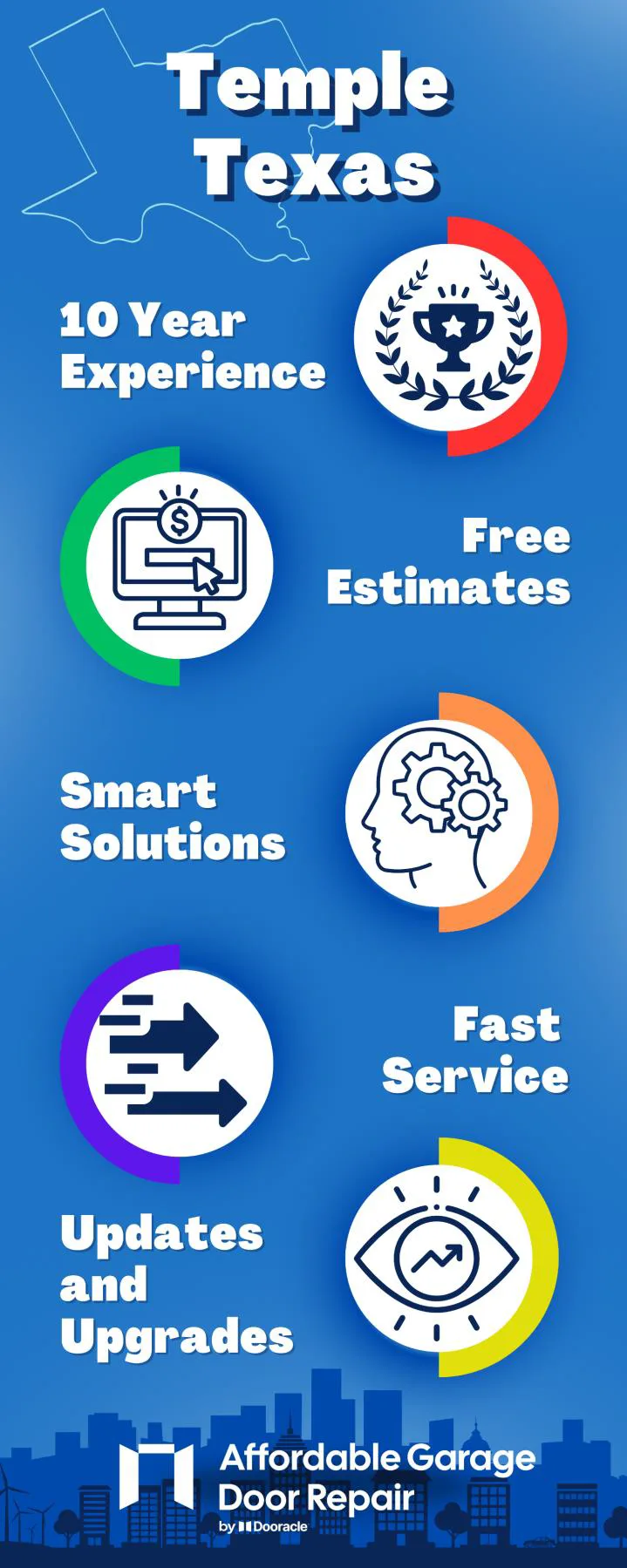 Temple Texas

10 Year Experience

Free Estimates

Smart Solutions

Fast Service

Updates and Upgrades

Affordable Garage Door Repair
by Dooracle