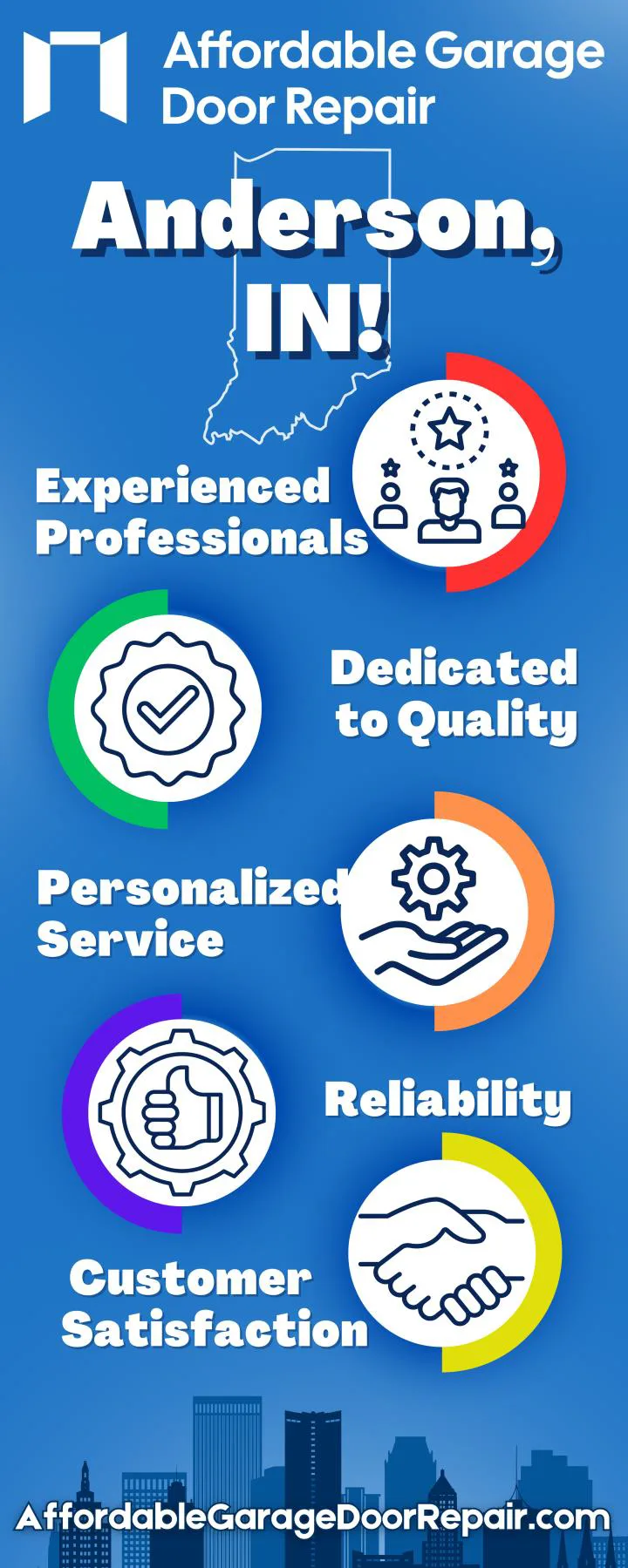 Affordable Garage Door Repair

Anderson, IN!

Experienced Professionals

Dedicated to Quality

Personalized Service

Reliability

Customer Satisfaction

AffordableGarageDoorRepair.com