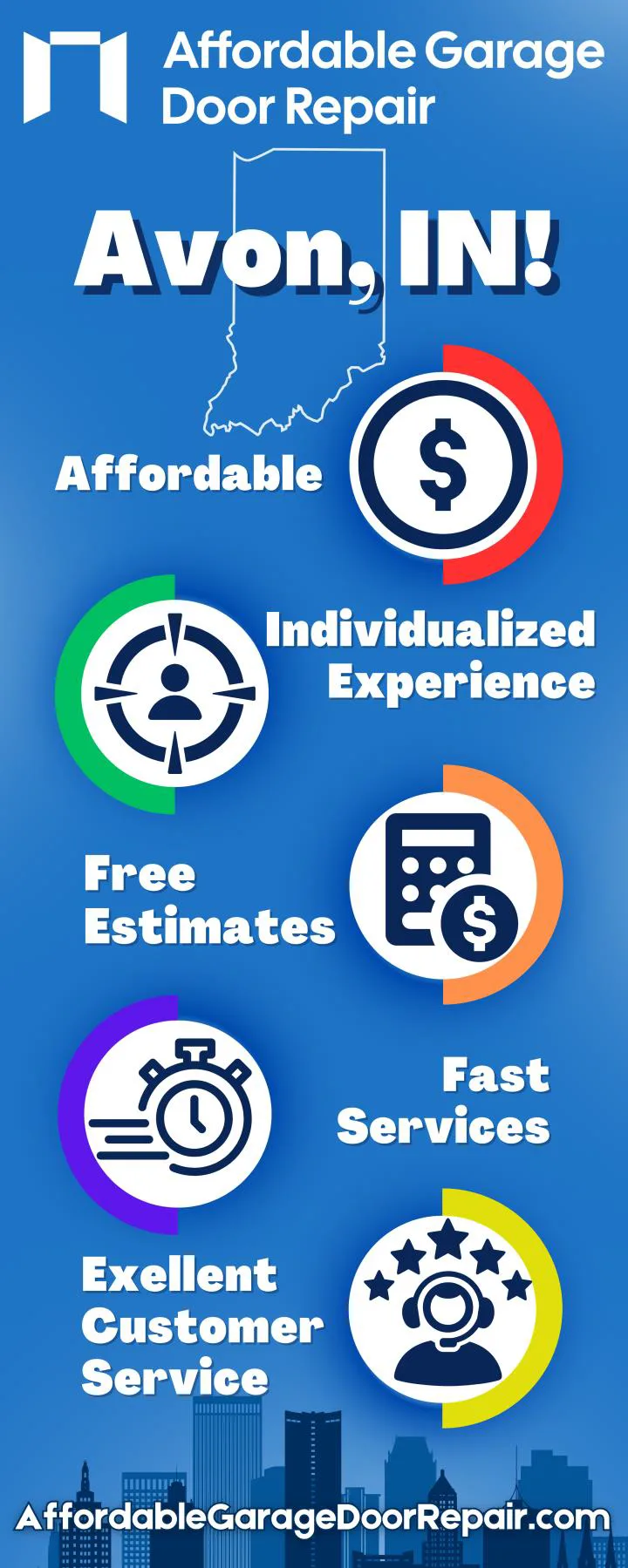 Affordable Garage Door Repair

Avon, IN!

Affordable

$

Individualized Experience

Free Estimates

$

Fast Services

Exellent Customer Service

AffordableGarageDoorRepair.com