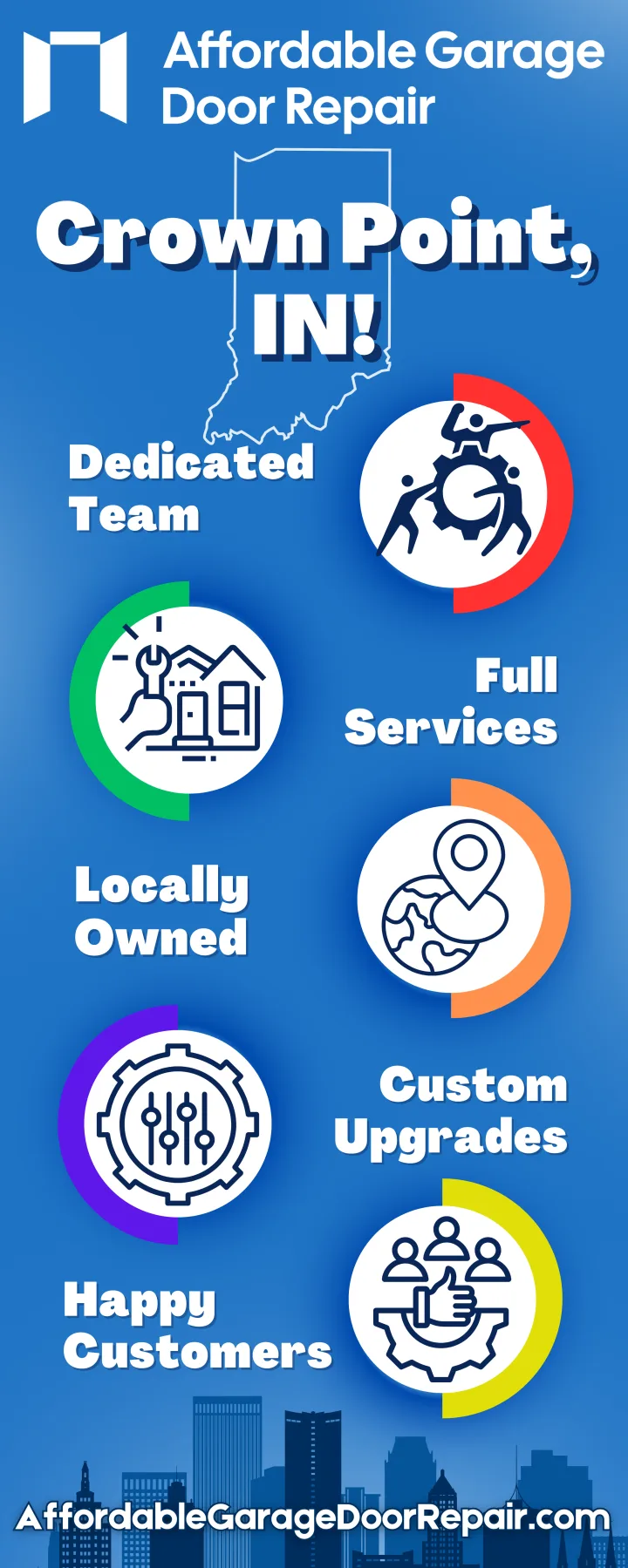 Affordable Garage Door Repair

Crown Point, IN!

Dedicated Team

Full Services

Locally Owned

Custom Upgrades

Happy Customers

AffordableGarageDoorRepair.com