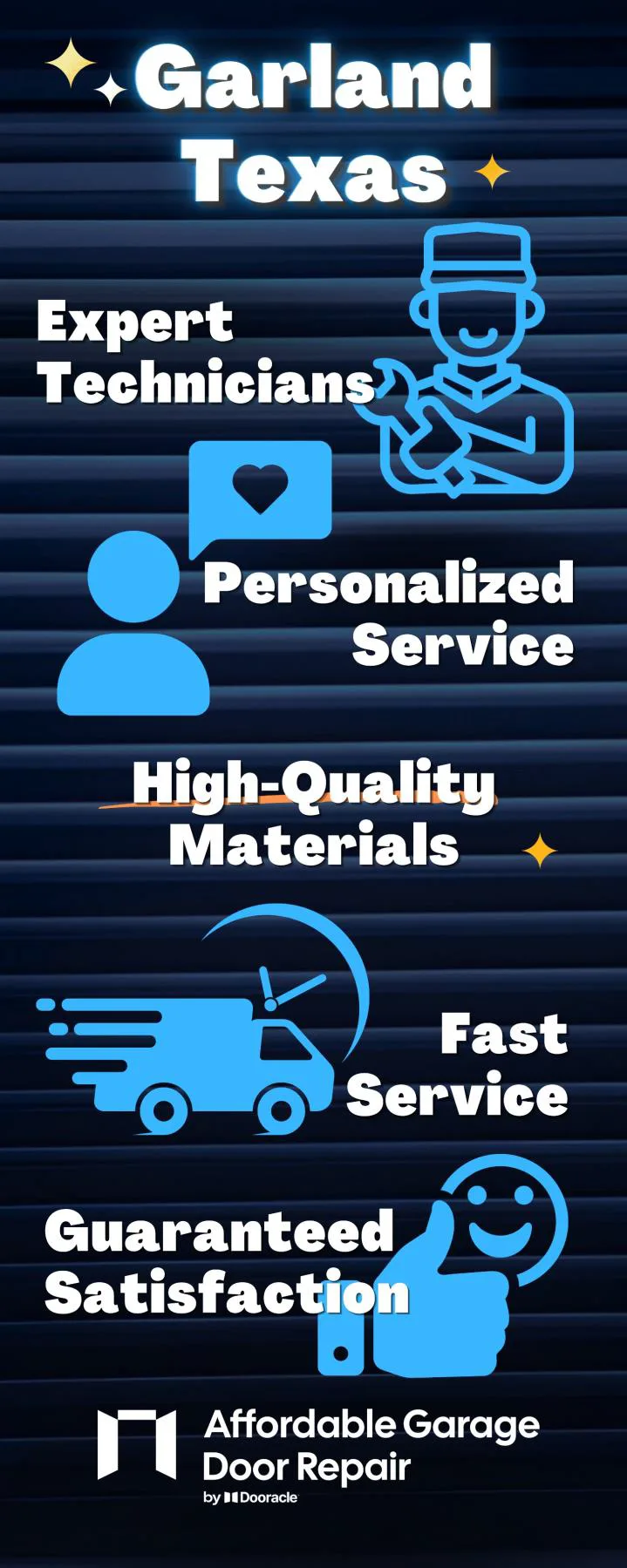 Garland Texas

Expert Technicians

Personalized Service

High-Quality Materials

Fast Service

Guaranteed Satisfaction

Affordable Garage Door Repair
by Dooracle