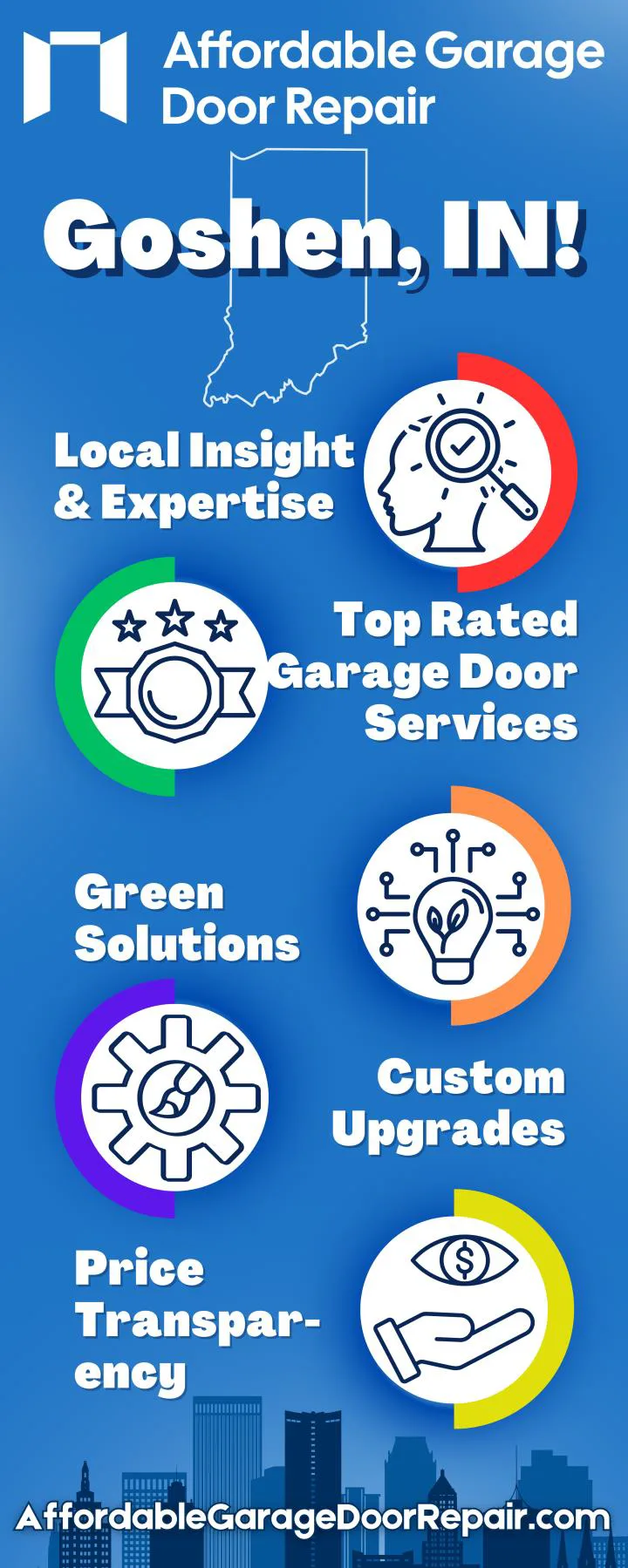 Affordable Garage Door Repair

Goshen, IN!

Local Insight & Expertise

Top Rated Garage Door Services

Green Solutions

Custom Upgrades

Price Transparency

AffordableGarageDoorRepair.com