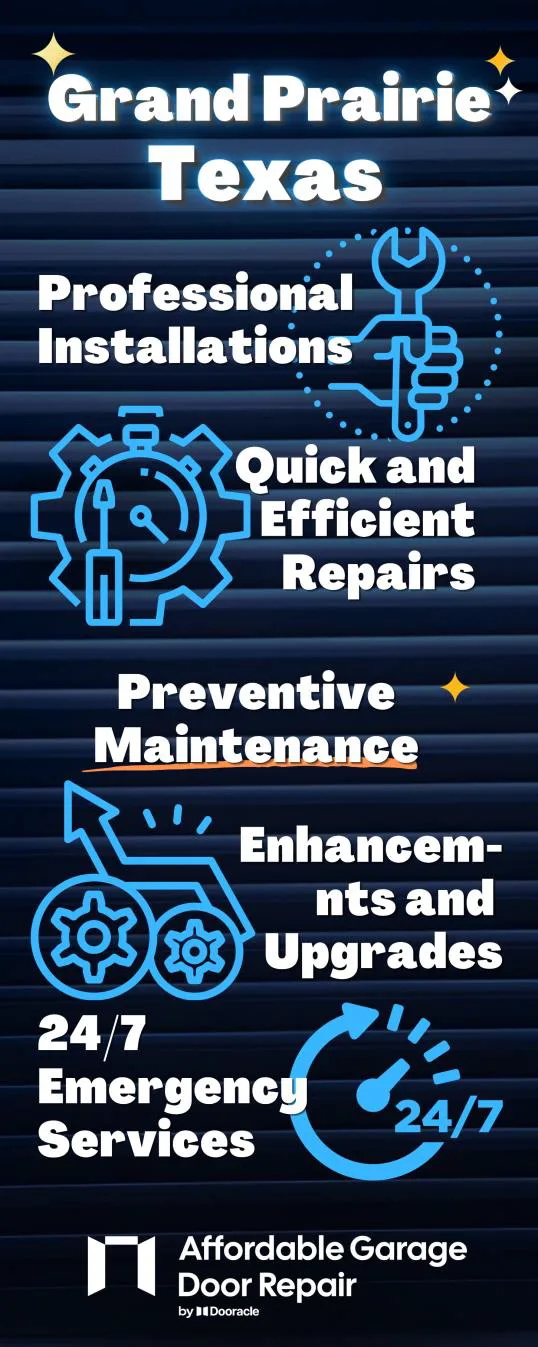 Grand Prairie Texas

Professional Installations

Quick and Efficient Repairs

Preventive Maintenance

Enhancements and Upgrades

24/7 Emergency Services

24/7

Affordable Garage Door Repair

by Dooracle