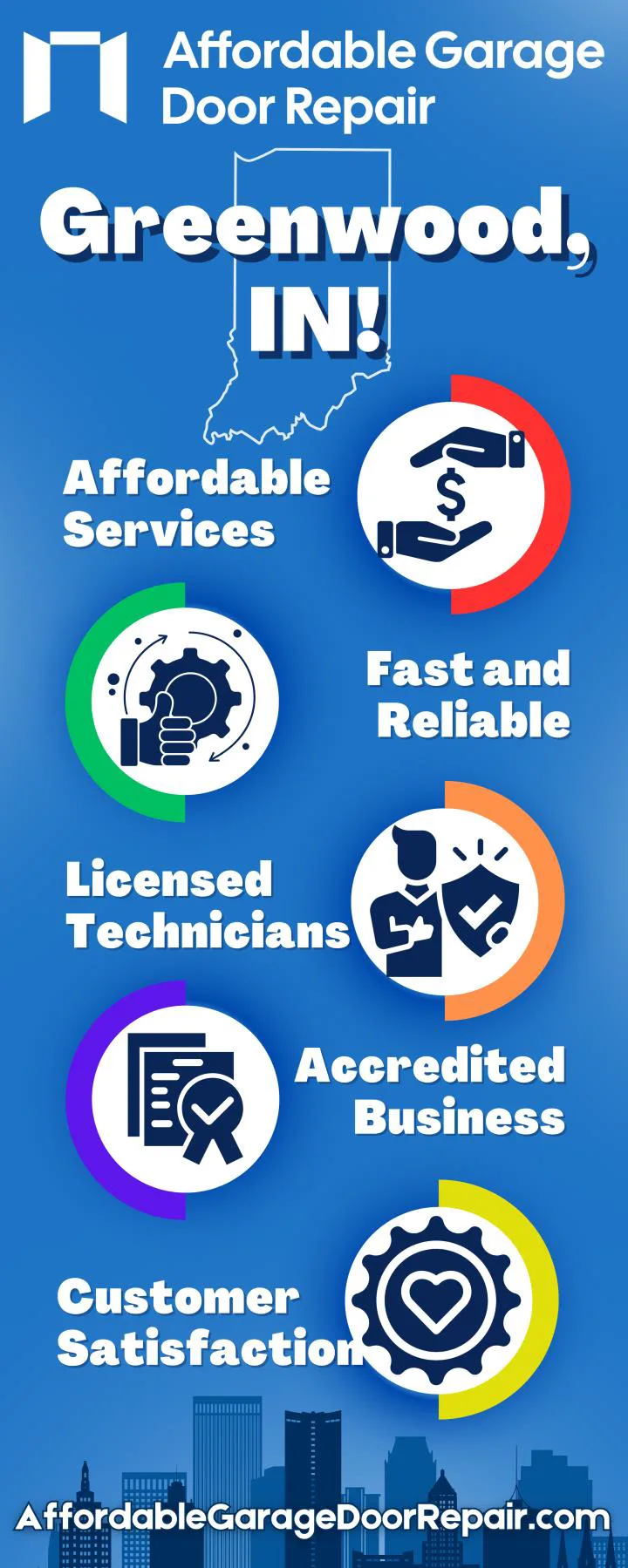 Affordable Garage Door Repair

Greenwood, IN!

Affordable Services

$

Fast and Reliable

Licensed Technicians

Accredited Business

Customer Satisfaction

AffordableGarageDoorRepair.com