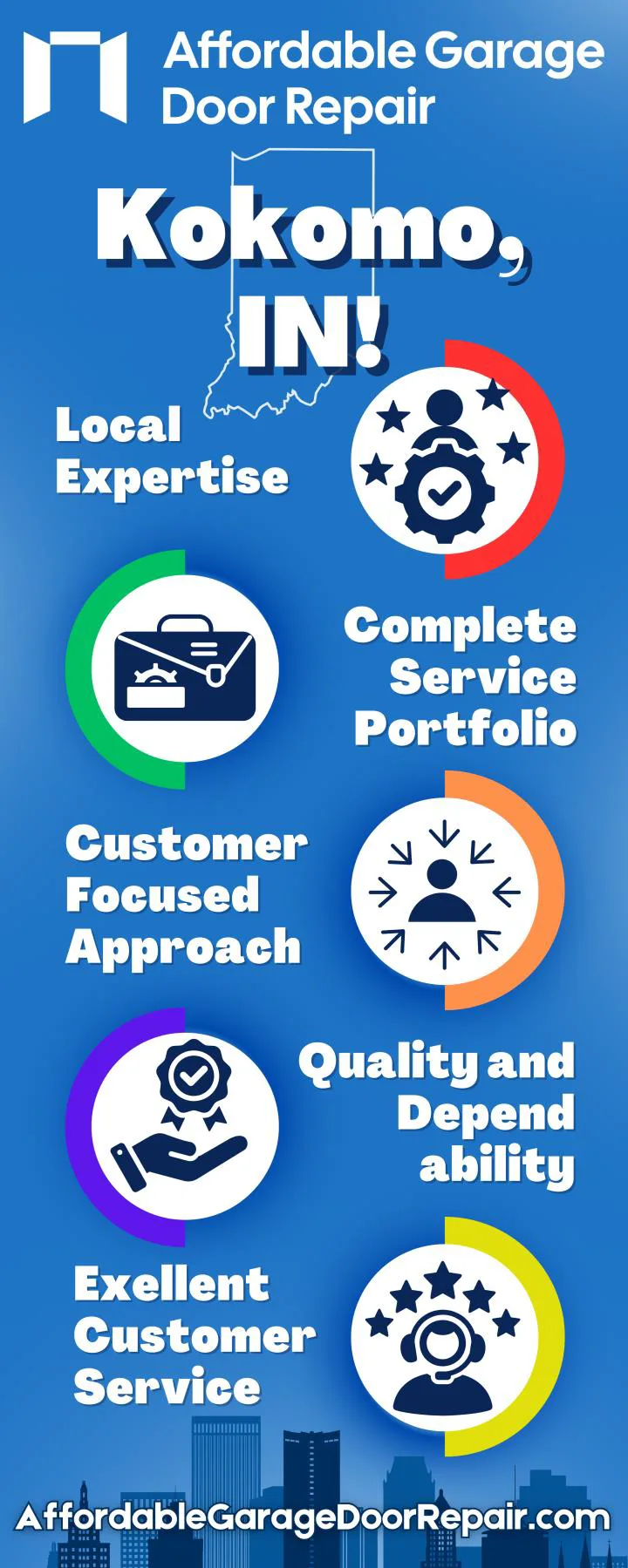 Affordable Garage Door Repair

Kokomo, IN!

Local Expertise

Complete Service Portfolio

Customer Focused Approach

Quality and Depend ability

Exellent Customer Service

AffordableGarageDoorRepair.com