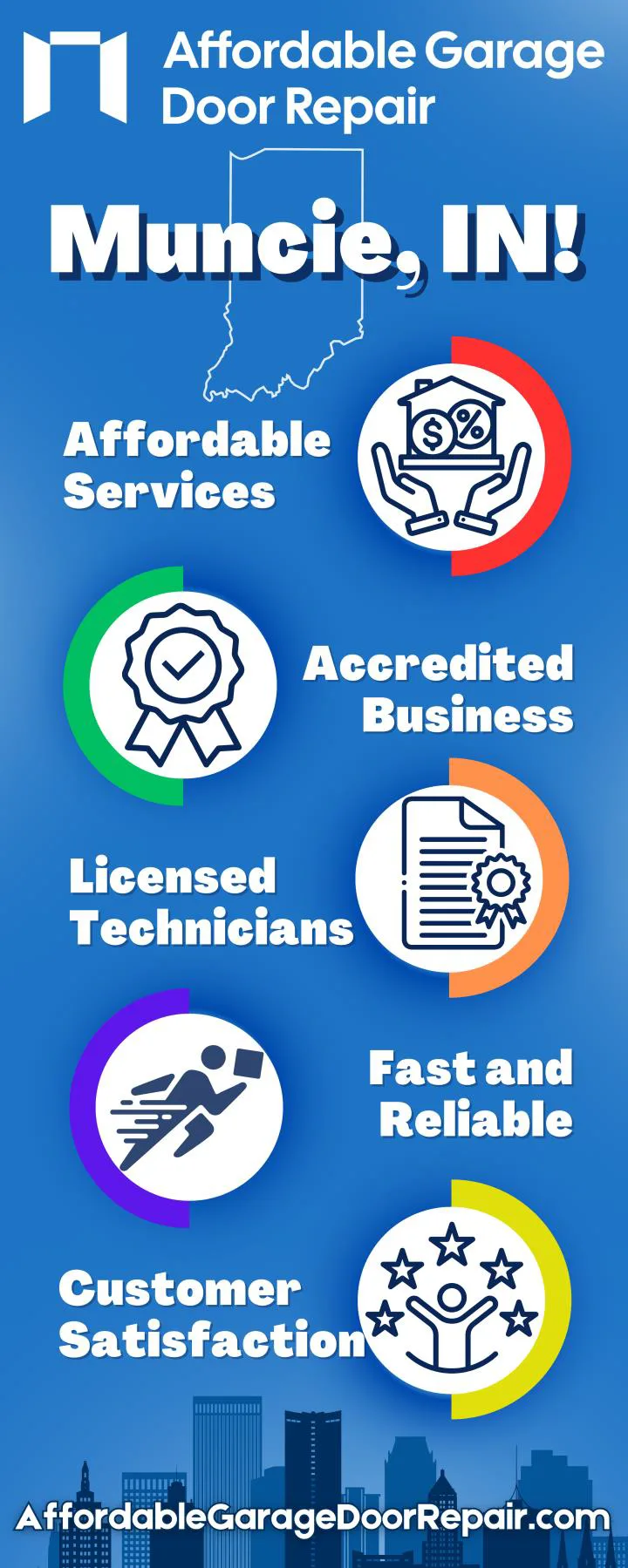 Affordable Garage Door Repair

Muncie, IN!

Affordable Services

$ %

Accredited Business

Licensed Technicians

Fast and Reliable

Customer Satisfaction

AffordableGarageDoorRepair.com