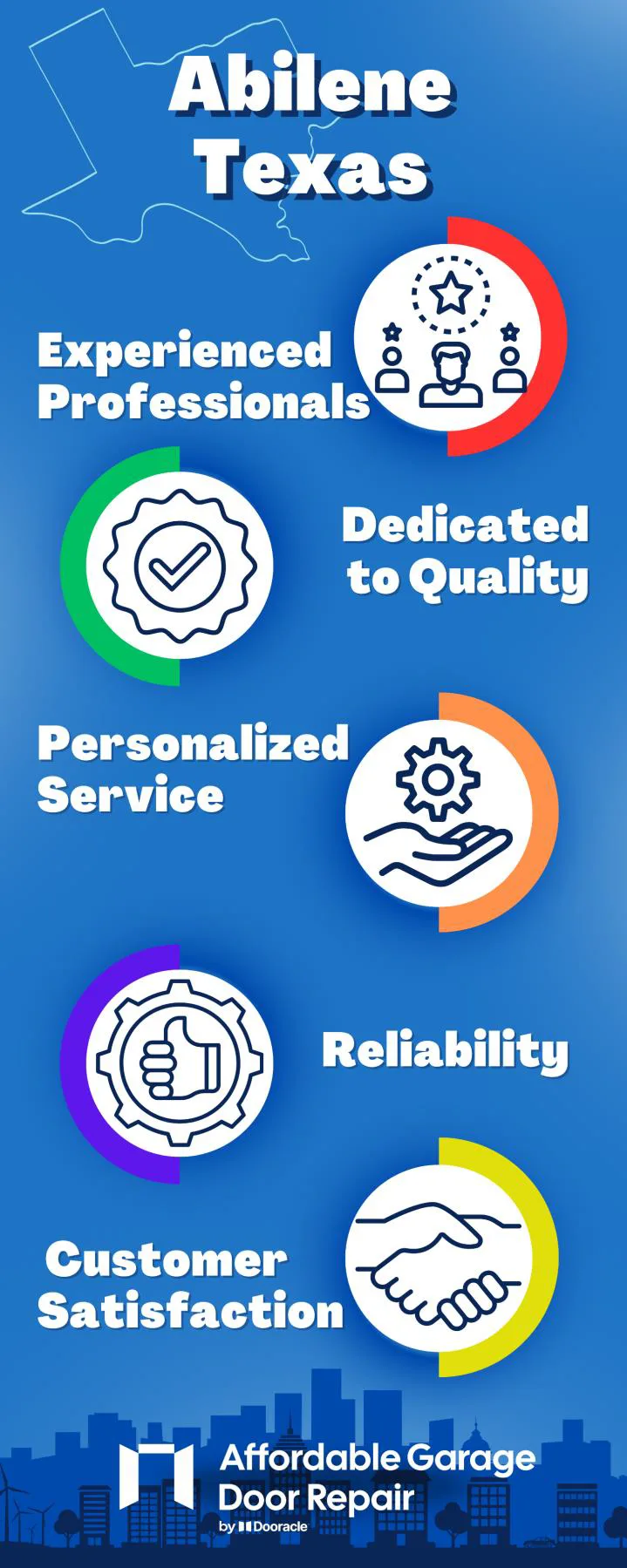 Abilene Texas

Experienced Professionals

Dedicated to Quality

Personalized Service

Reliability

Customer Satisfaction

Affordable Garage Door Repair
by Dooracle