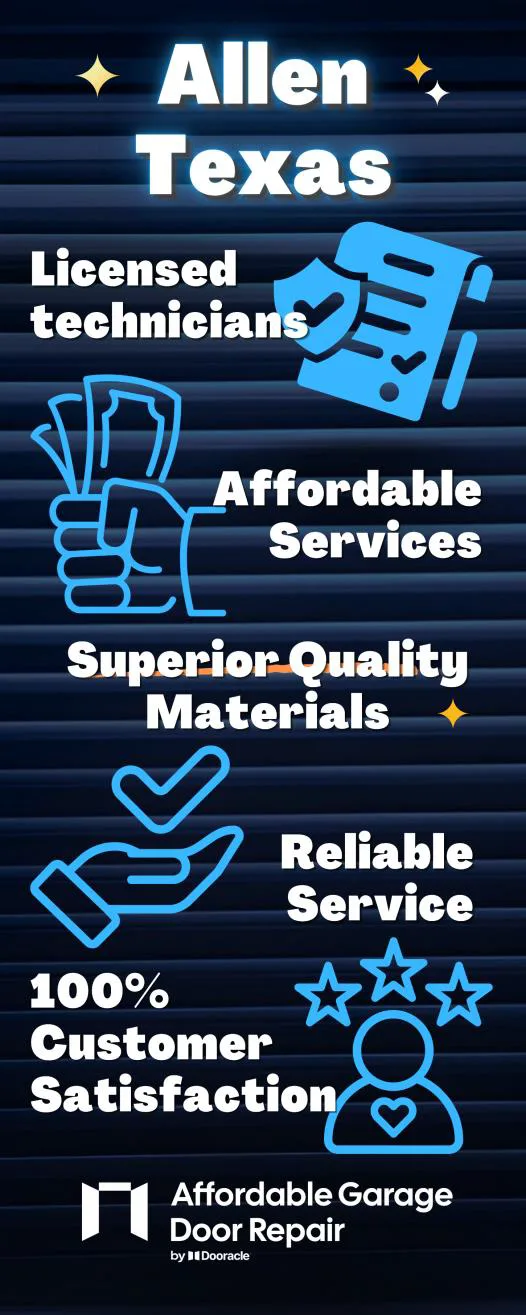 Allen Texas

Licensed technicians

Affordable Services

Superior Quality Materials

Reliable Service

100% Customer Satisfaction

Affordable Garage Door Repair
by Dooracle