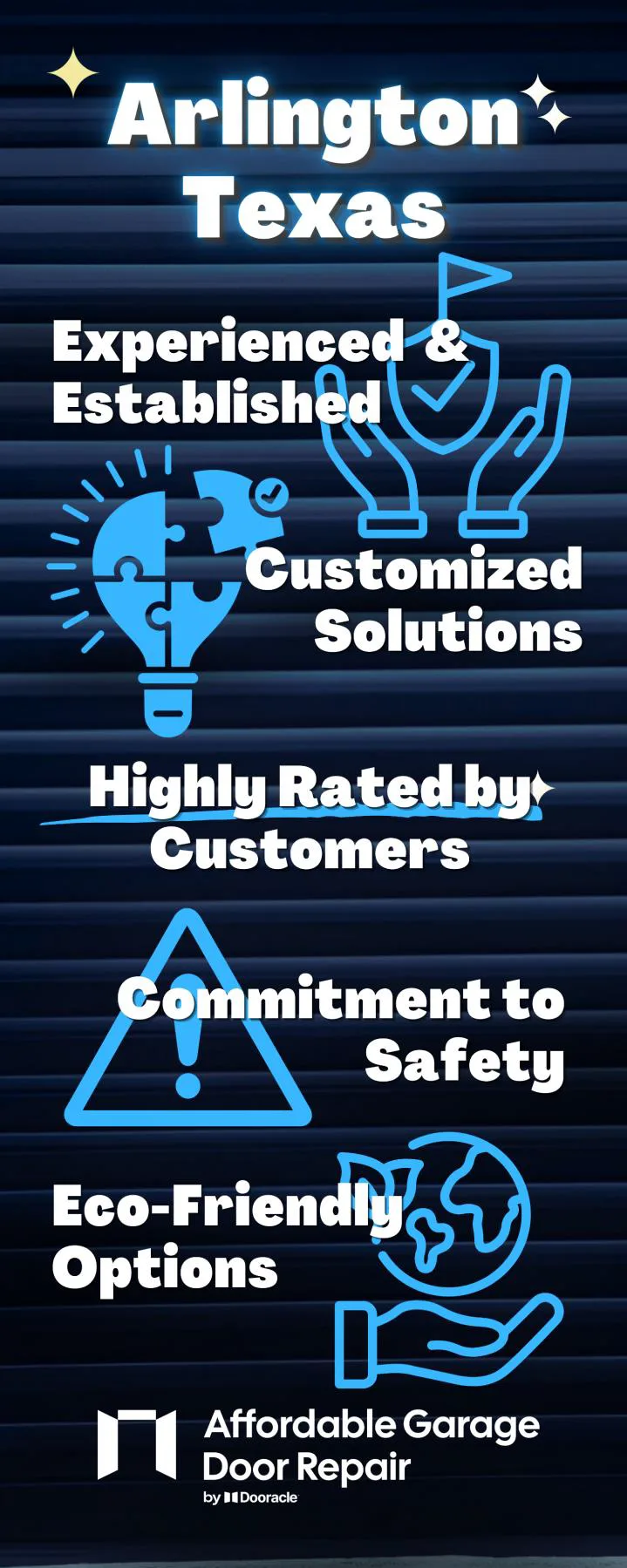 Arlington Texas

Experienced & Established

Customized Solutions

Highly Rated by Customers

Commitment to Safety

Eco-Friendly Options

Affordable Garage Door Repair
by Dooracle