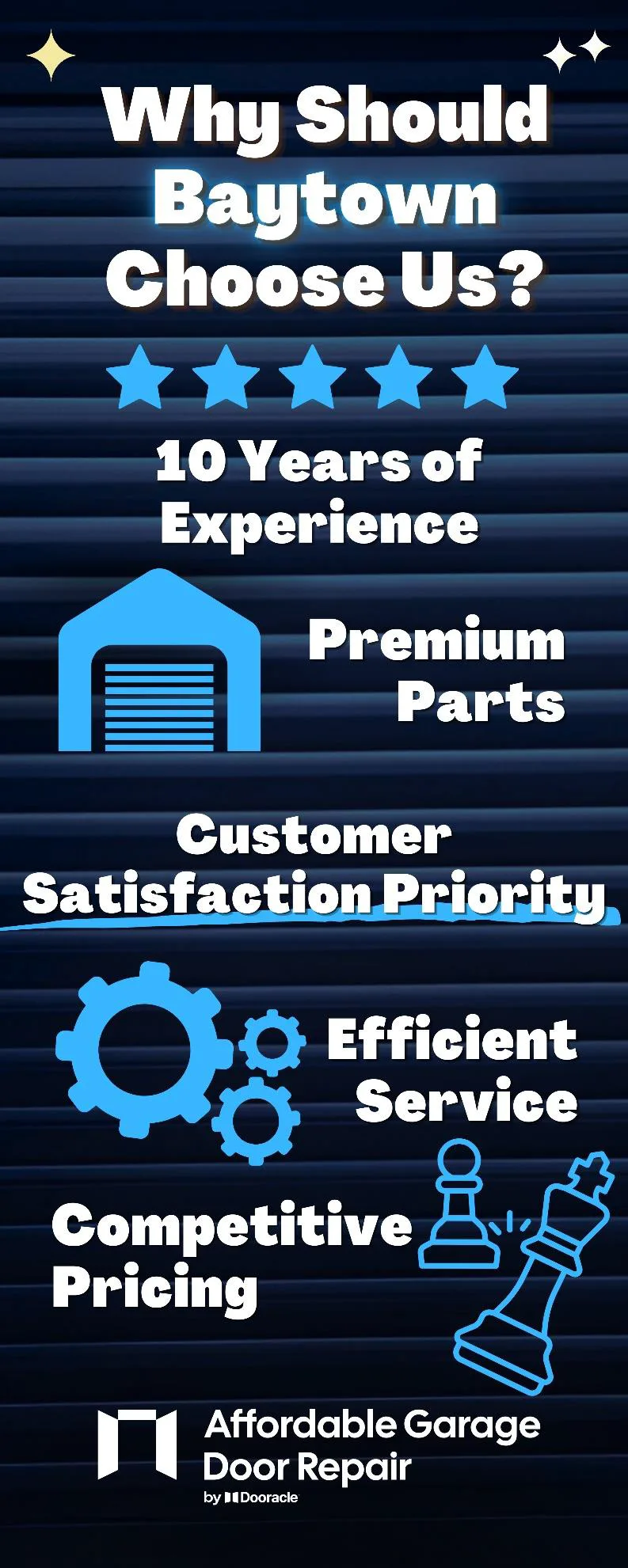 Why Should Baytown Choose Us?

10 Years of Experience

Premium Parts

Customer Satisfaction Priority

Efficient Service

Competitive Pricing

Affordable Garage Door Repair

by Dooracle