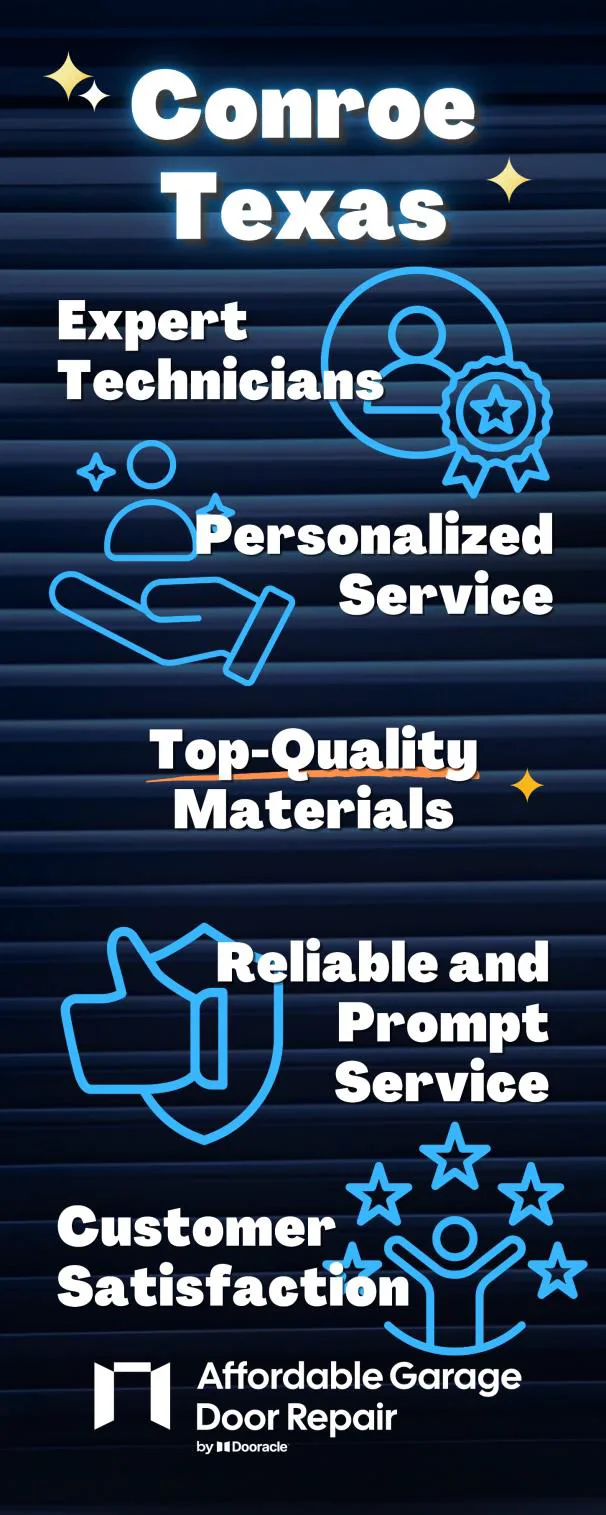 Conroe Texas

Expert Technicians

Personalized Service

Top-Quality Materials

Reliable and Prompt Service

Customer Satisfaction

Affordable Garage Door Repair
by Dooracle