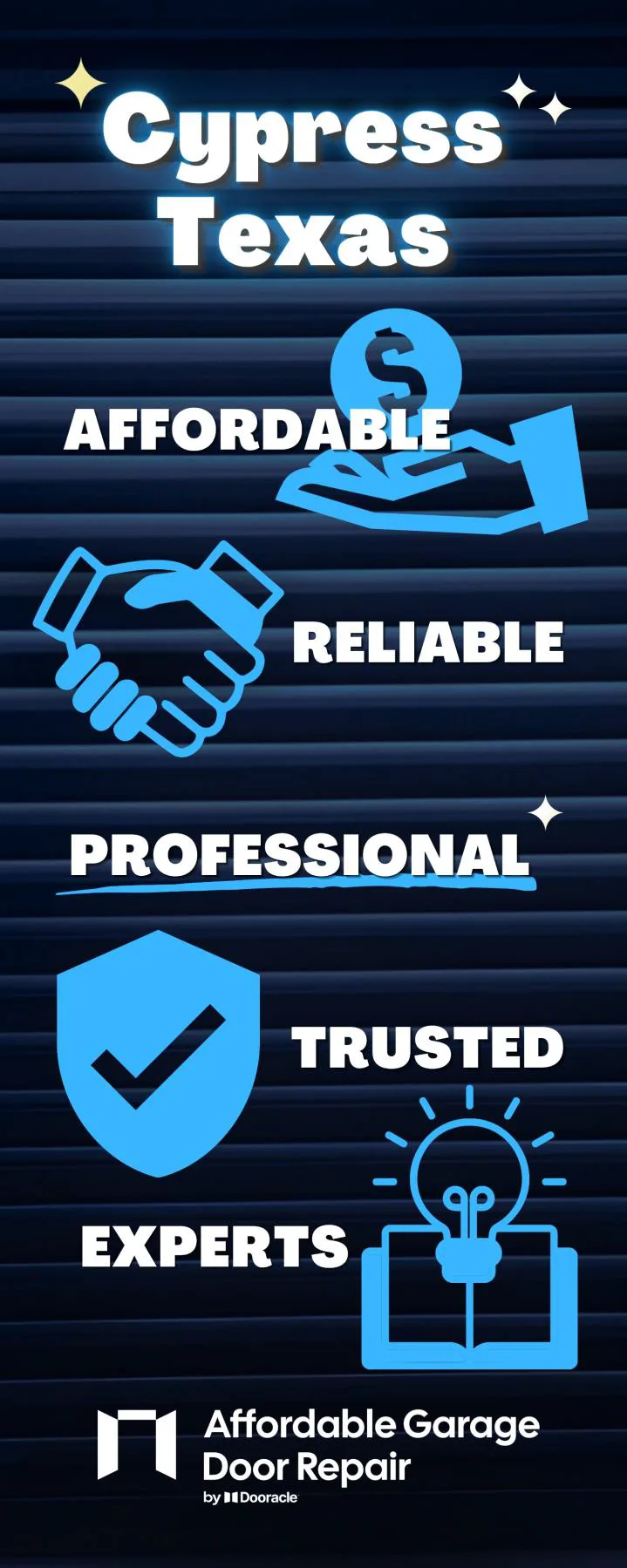 Cypress Texas

AFFORDABLE

RELIABLE

PROFESSIONAL

TRUSTED

EXPERTS

Affordable Garage Door Repair
by Dooracle