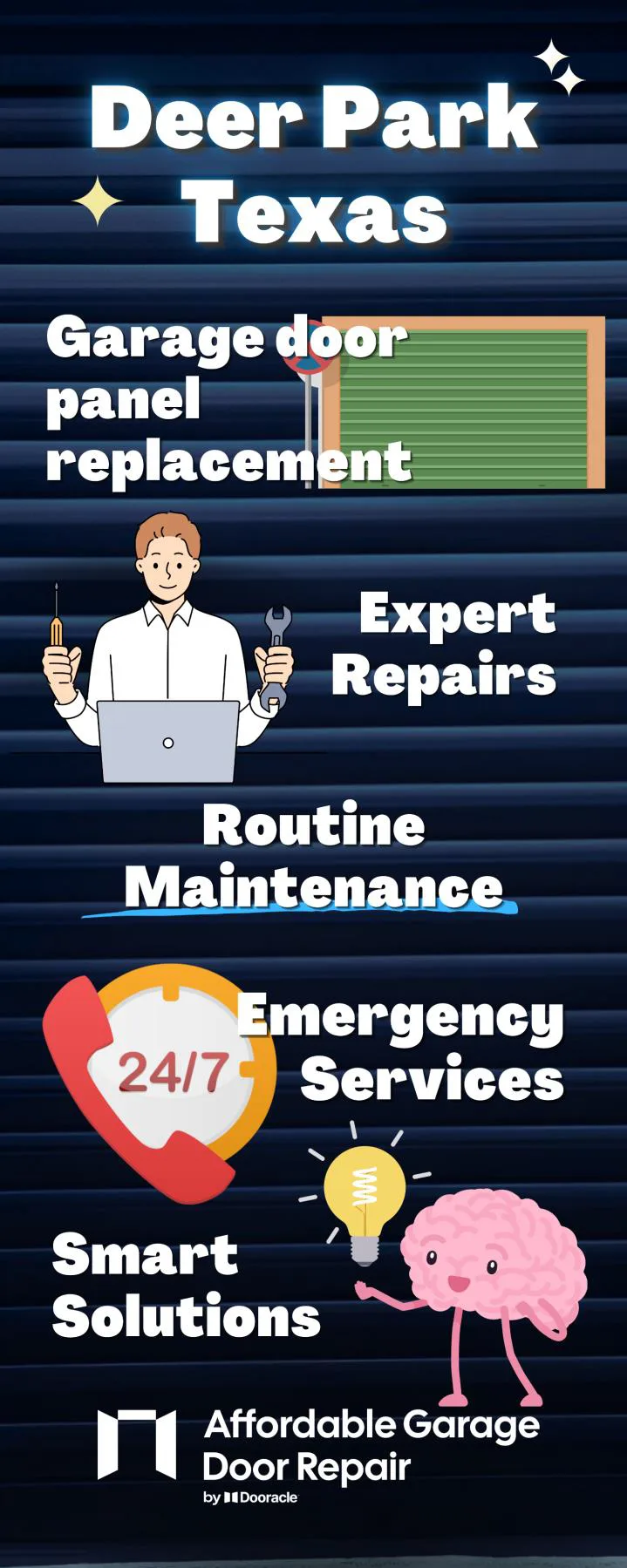 Deer Park Texas

Garage door panel replacement

Expert Repairs

Routine Maintenance

24/7

Emergency Services

Smart Solutions

Affordable Garage Door Repair
by Dooracle