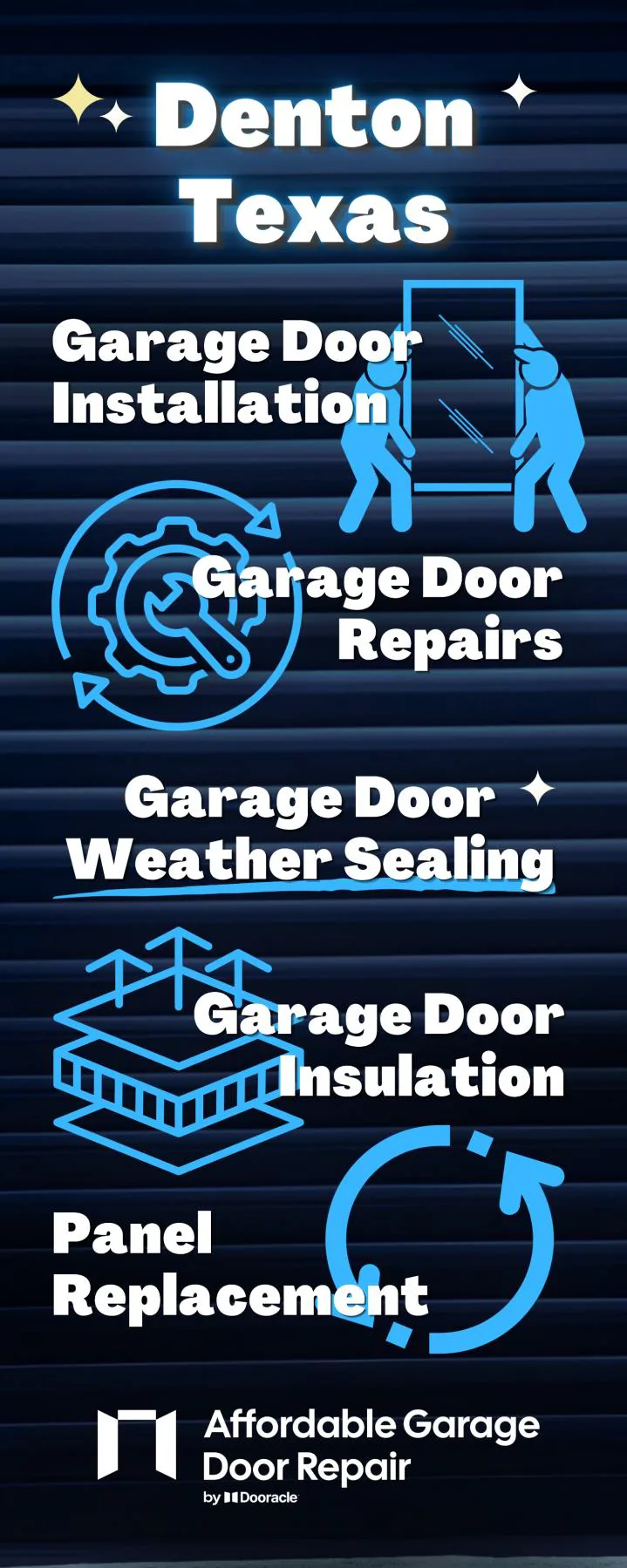 Denton Texas

Garage Door Installation

Garage Door Repairs

Garage Door Weather Sealing

Garage Door Insulation

Panel Replacement

Affordable Garage Door Repair
by Dooracle