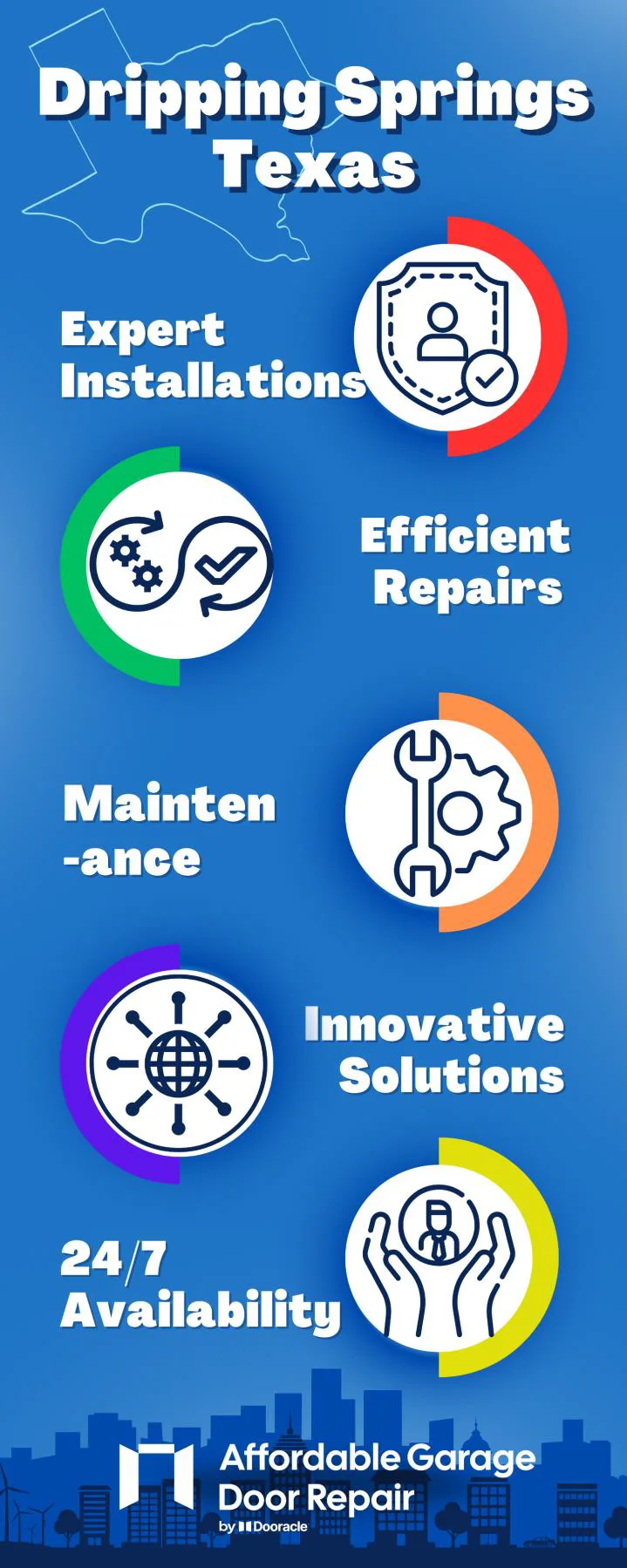 Dripping Springs Texas

Expert Installations

Efficient Repairs

Mainten -ance

Innovative Solutions

24/7 Availability

Affordable Garage Door Repair
by Dooracle