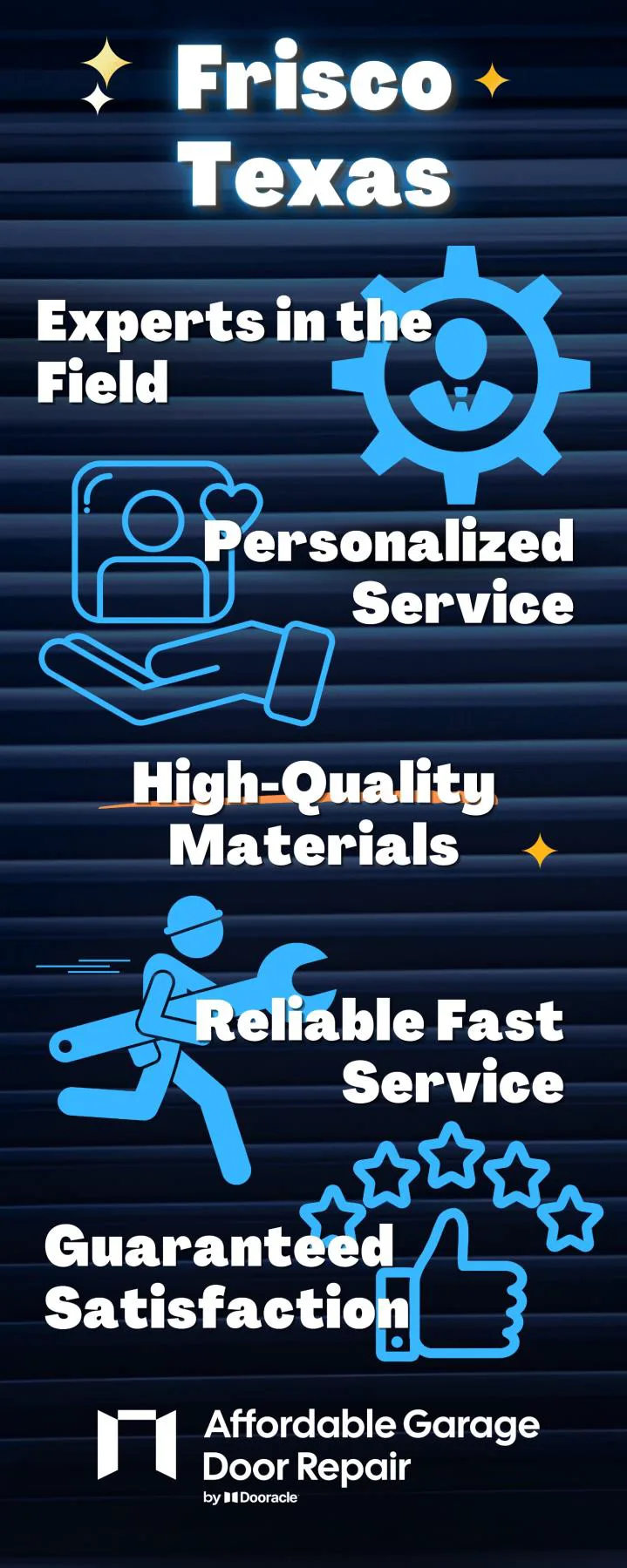 Frisco Texas

Experts in the Field

Personalized Service

High-Quality Materials

Reliable Fast Service

Guaranteed Satisfaction

Affordable Garage Door Repair
by Dooracle