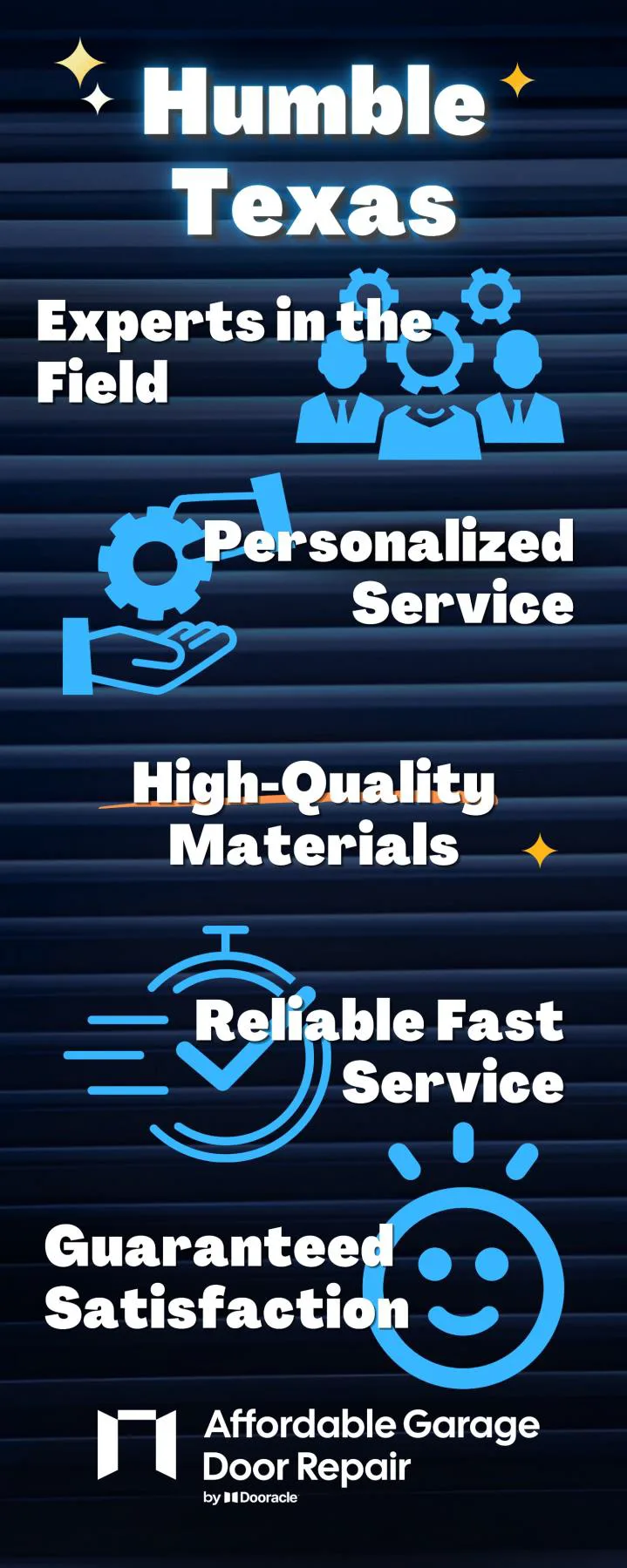 Humble Texas

Experts in the Field

Personalized Service

High-Quality Materials

Reliable Fast Service

Guaranteed Satisfaction

Affordable Garage Door Repair
by Dooracle