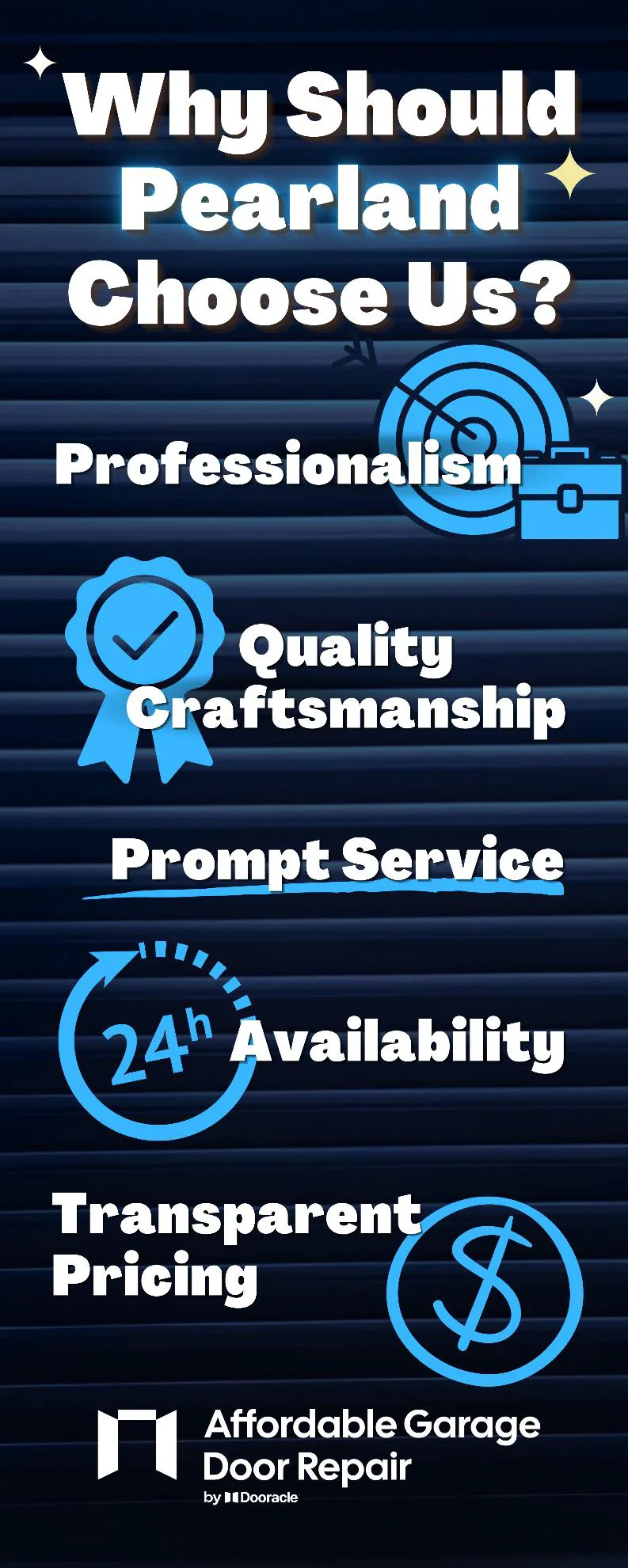 Why Should Pearland Choose Us?

Professionalism

Quality Craftsmanship

Prompt Service

24h

Availability

Transparent Pricing

$

Affordable Garage Door Repair

by Dooracle