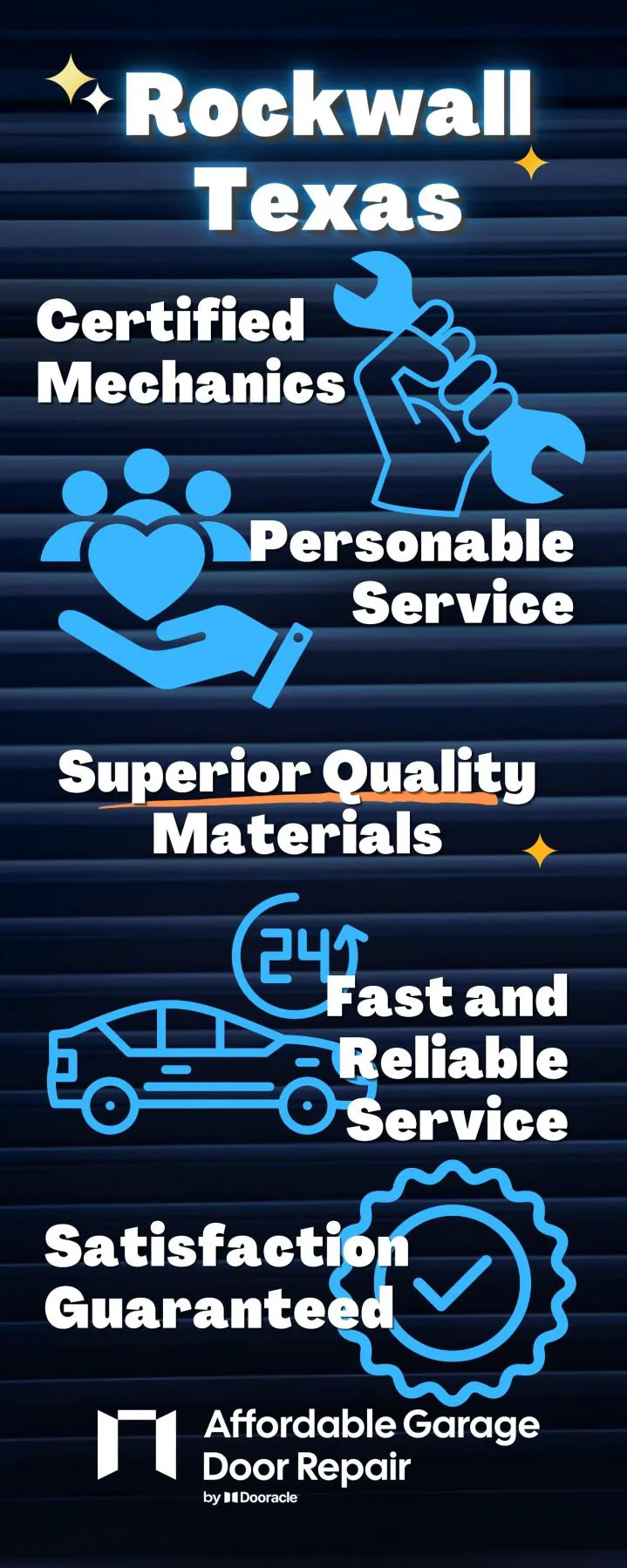 Rockwall Texas

Certified Mechanics

Personable Service

Superior Quality Materials

24

Fast and Reliable Service

Satisfaction Guaranteed

Affordable Garage Door Repair

by Dooracle