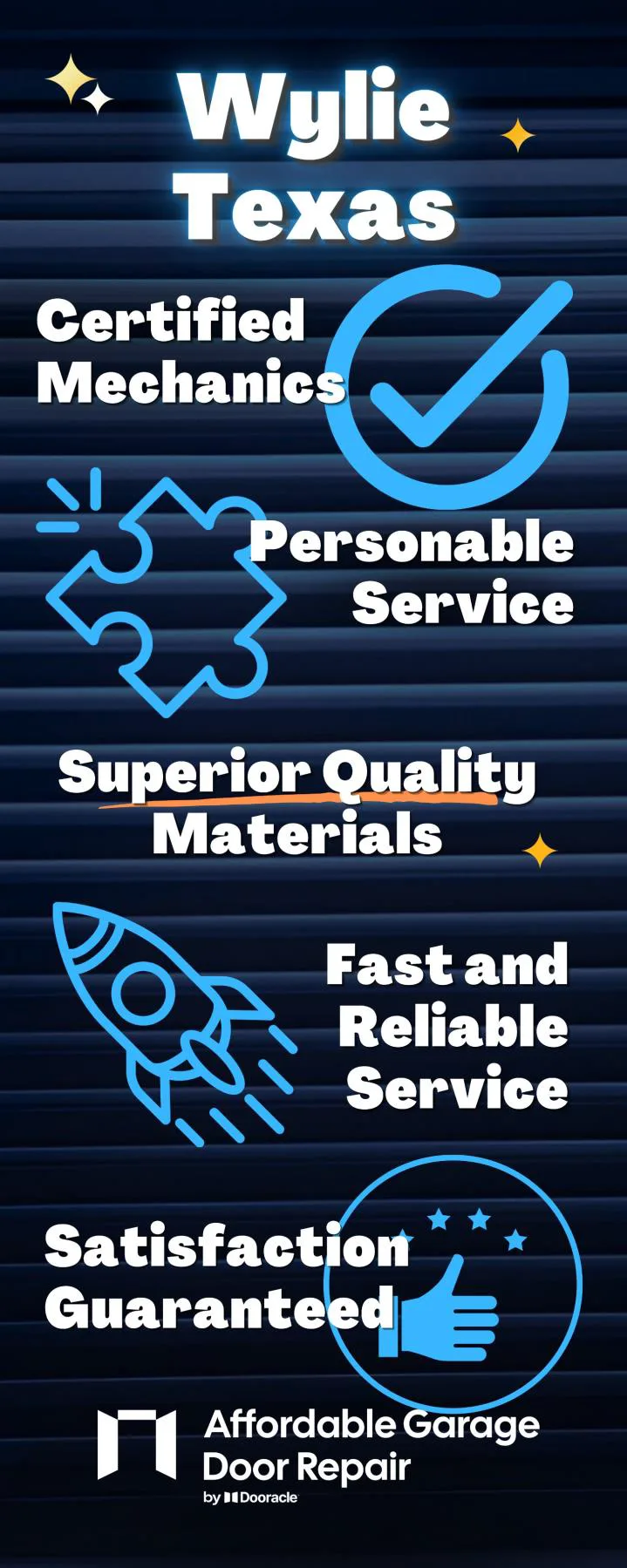 Wylie Texas

Certified Mechanics

Personable Service

Superior Quality Materials

Fast and Reliable Service

Satisfaction Guaranteed

Affordable Garage Door Repair
by Dooracle