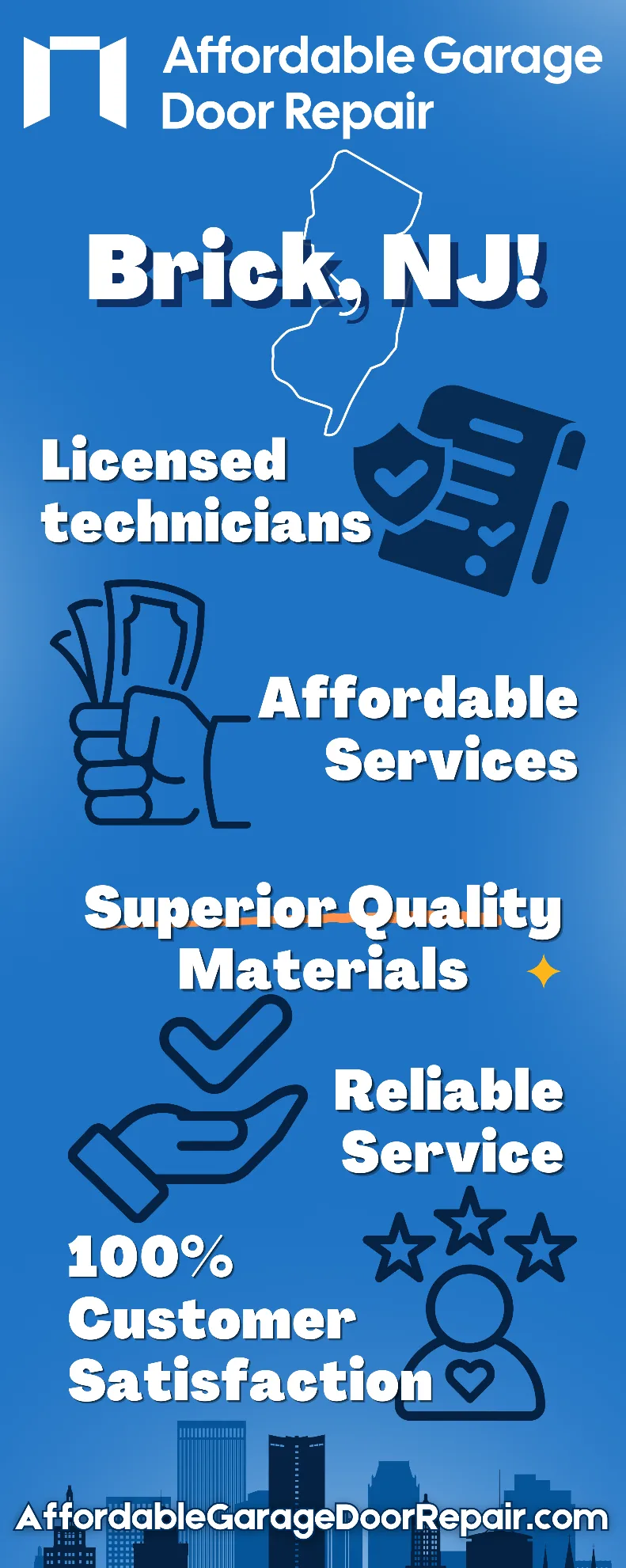 Affordable Garage Door Repair

Brick, NJ!

Licensed technicians

Affordable Services

Superior Quality Materials

Reliable Service

100% Customer Satisfaction

AffordableGarageDoorRepair.com