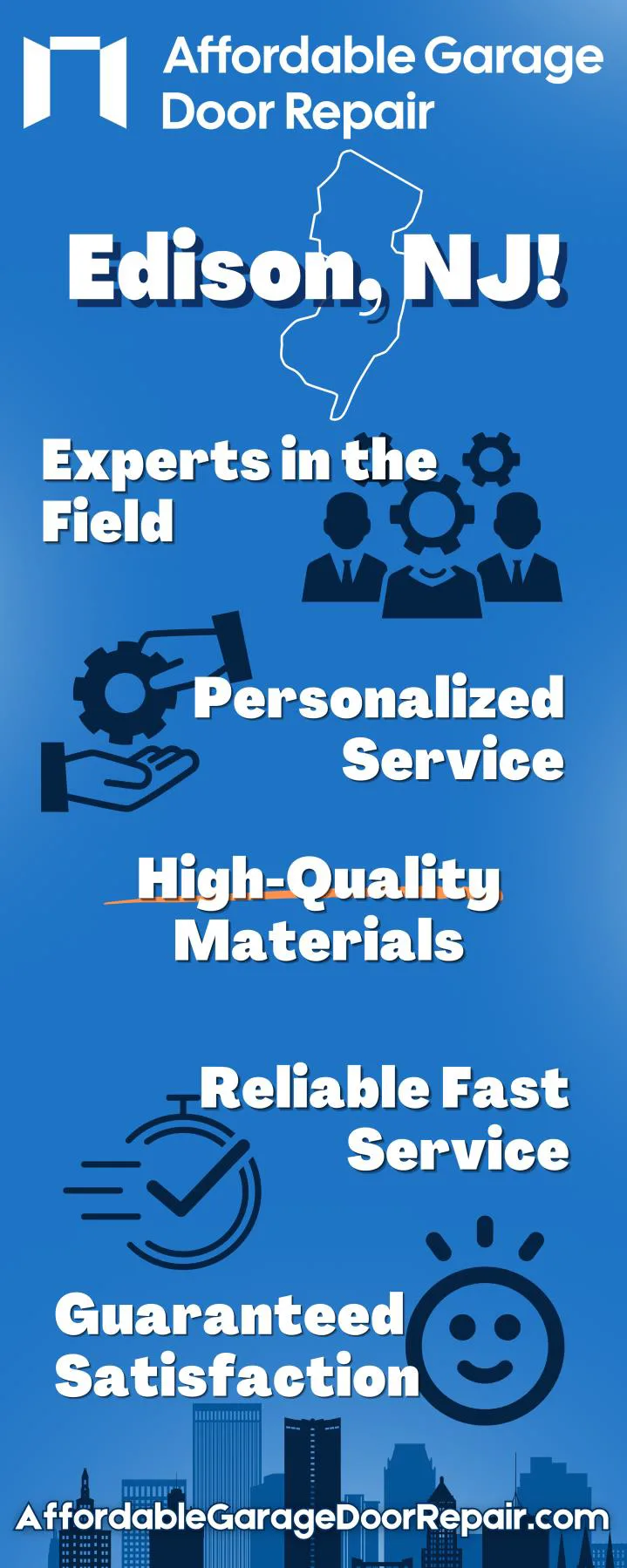 Affordable Garage Door Repair

Edison, NJ!

Experts in the Field

Personalized Service

High-Quality Materials

Reliable Fast Service

Guaranteed Satisfaction

AffordableGarageDoorRepair.com