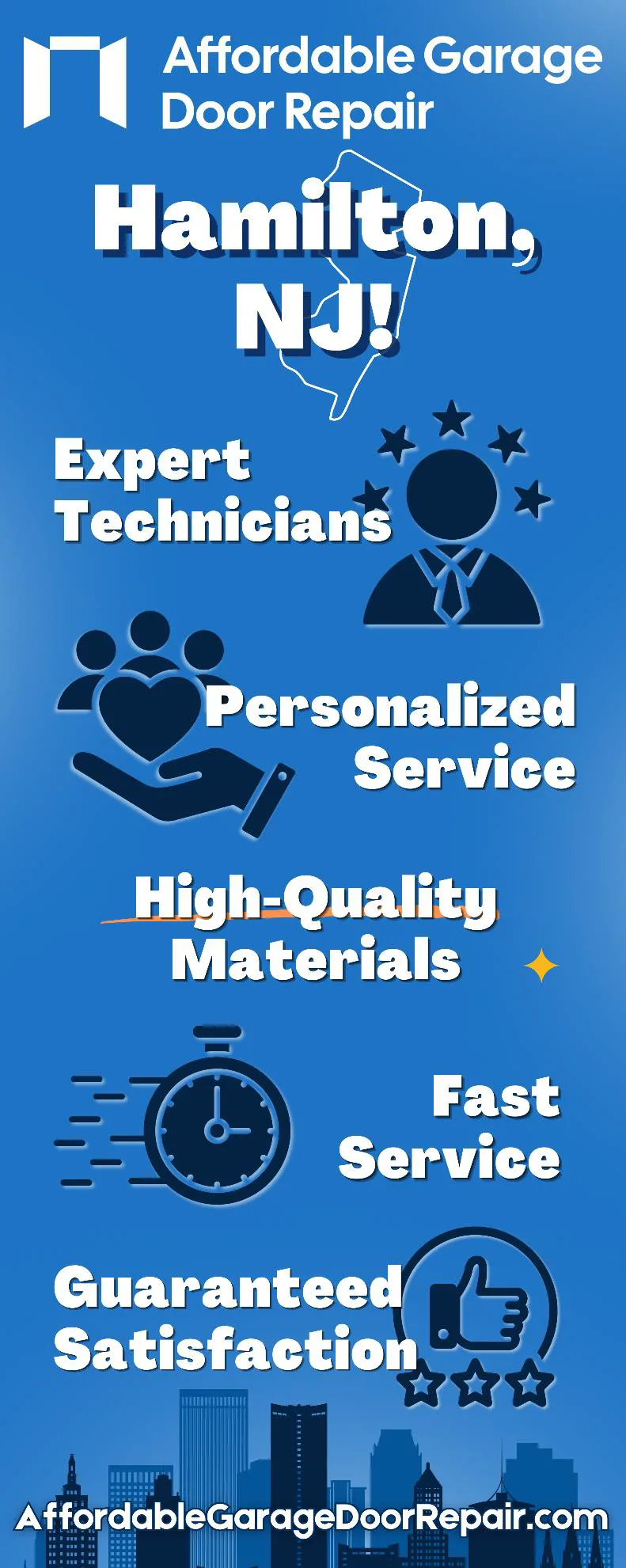 Affordable Garage Door Repair

Hamilton, NJ!

Expert Technicians

Personalized Service

High-Quality Materials

Fast Service

Guaranteed Satisfaction

AffordableGarageDoorRepair.com