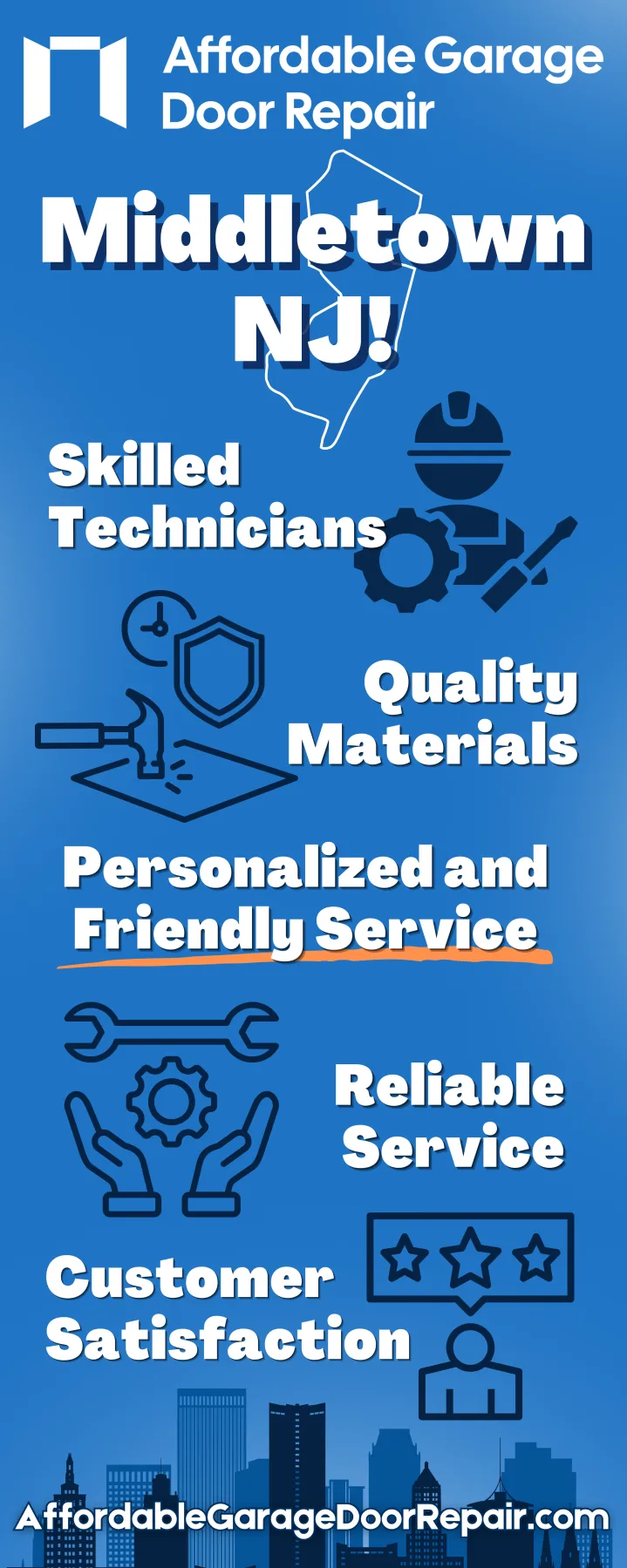 Affordable Garage Door Repair

Middletown NJ!

Skilled Technicians

Quality Materials

Personalized and Friendly Service

Reliable Service

Customer Satisfaction

AffordableGarageDoorRepair.com