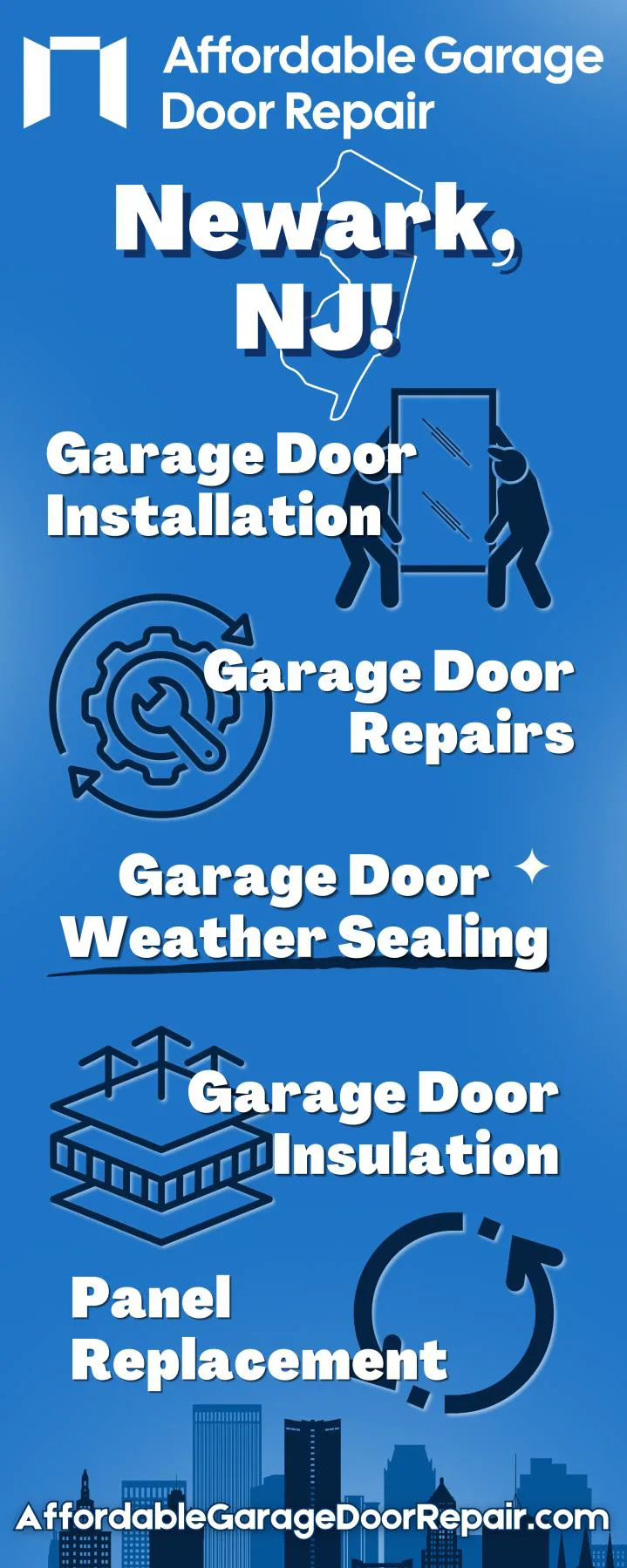 Affordable Garage Door Repair

Newark, NJ!

Garage Door Installation

Garage Door Repairs

Garage Door Weather Sealing

Garage Door Insulation

Panel Replacement

AffordableGarageDoorRepair.com