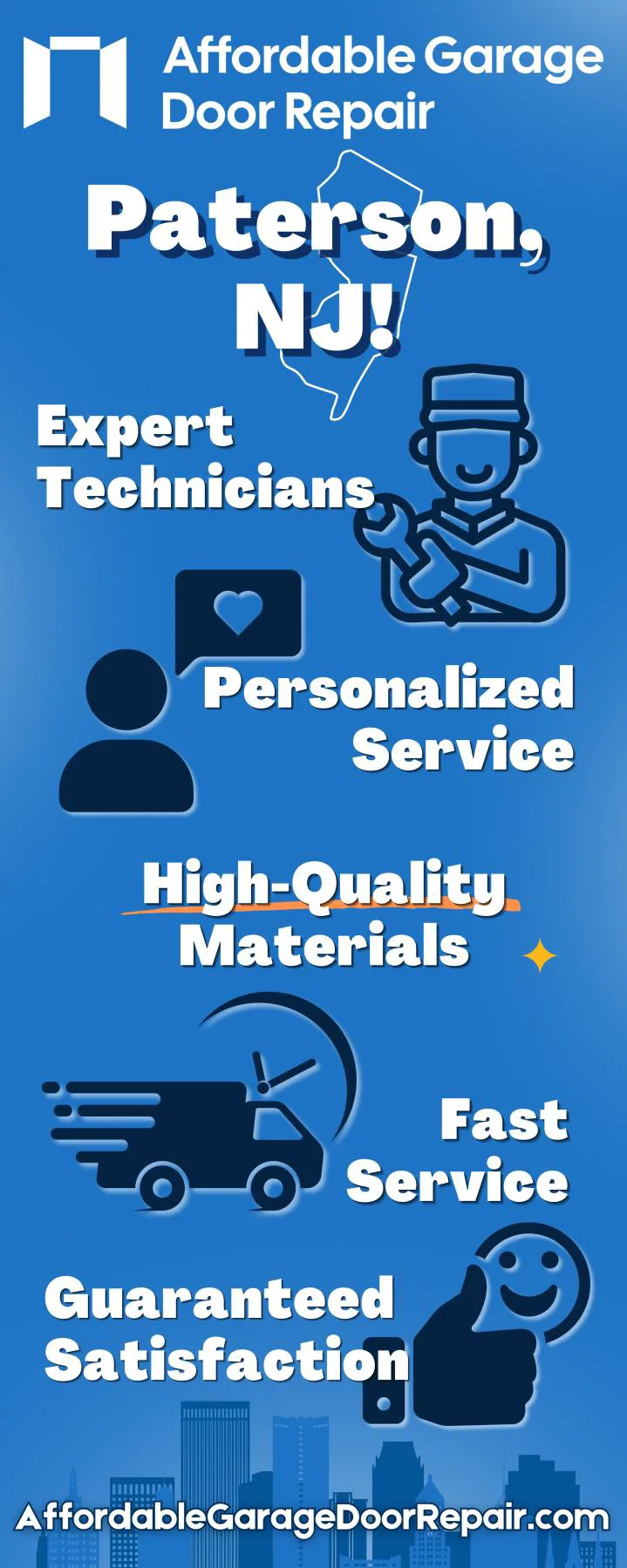 Affordable Garage Door Repair

Paterson, NJ!

Expert Technicians

Personalized Service

High-Quality Materials

Fast Service

Guaranteed Satisfaction

AffordableGarageDoorRepair.com