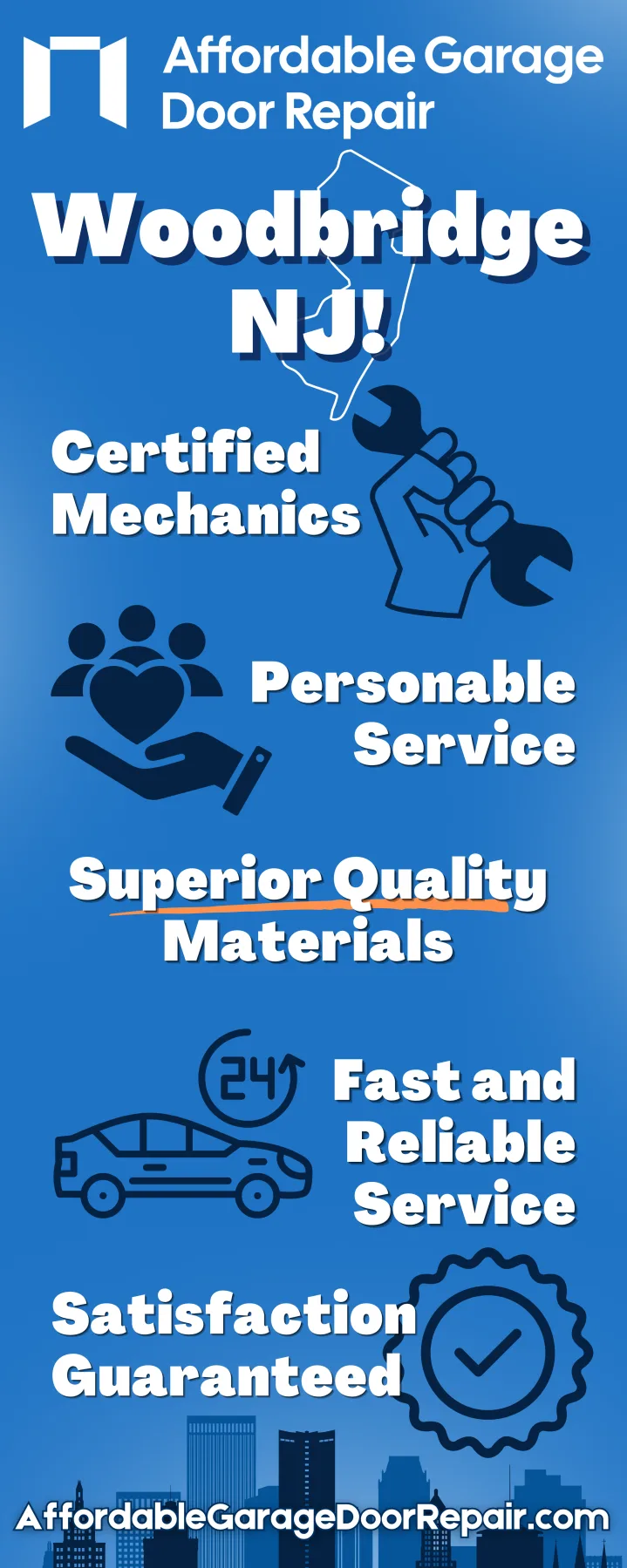 Affordable Garage Door Repair

Woodbridge NJ!

Certified Mechanics

Personable Service

Superior Quality Materials

24

Fast and Reliable Service

Satisfaction Guaranteed

AffordableGarageDoorRepair.com