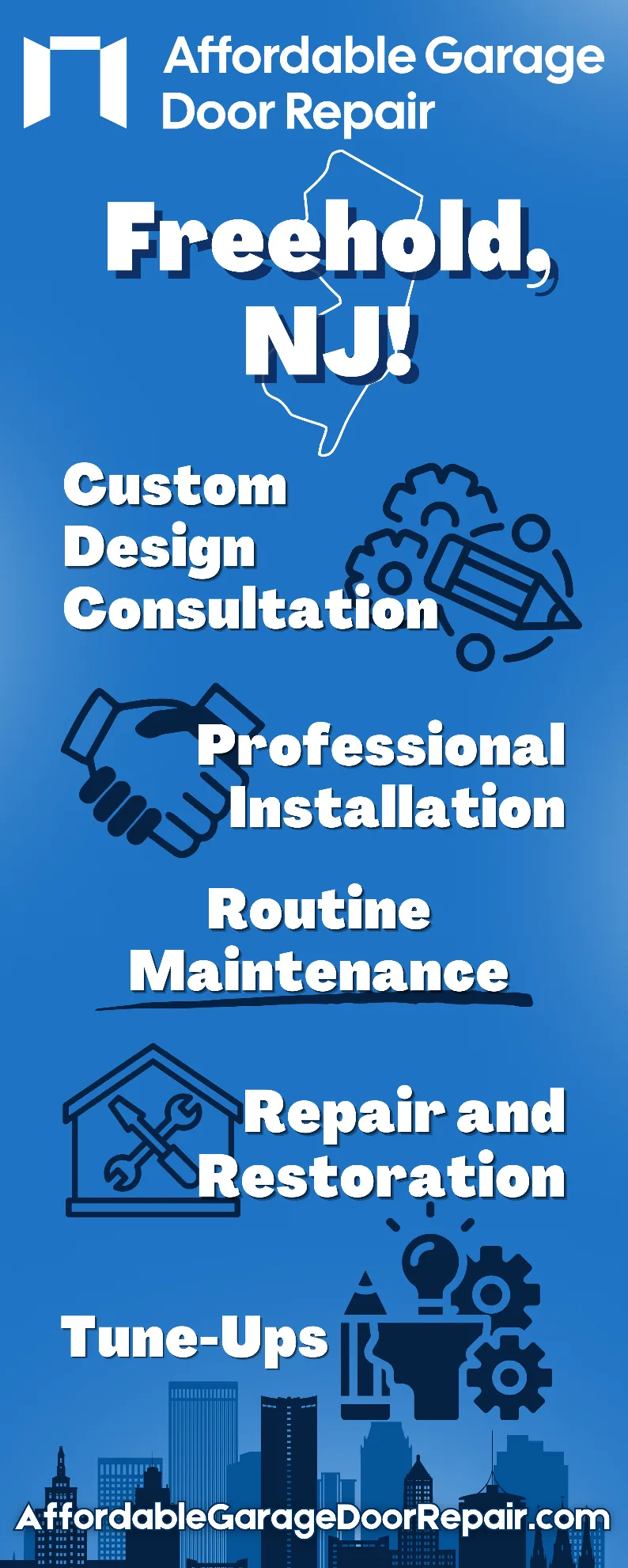 Affordable Garage Door Repair

Freehold, NJ!

Custom Design Consultation

Professional Installation

Routine Maintenance

Repair and Restoration

Tune-Ups

AffordableGarageDoorRepair.com