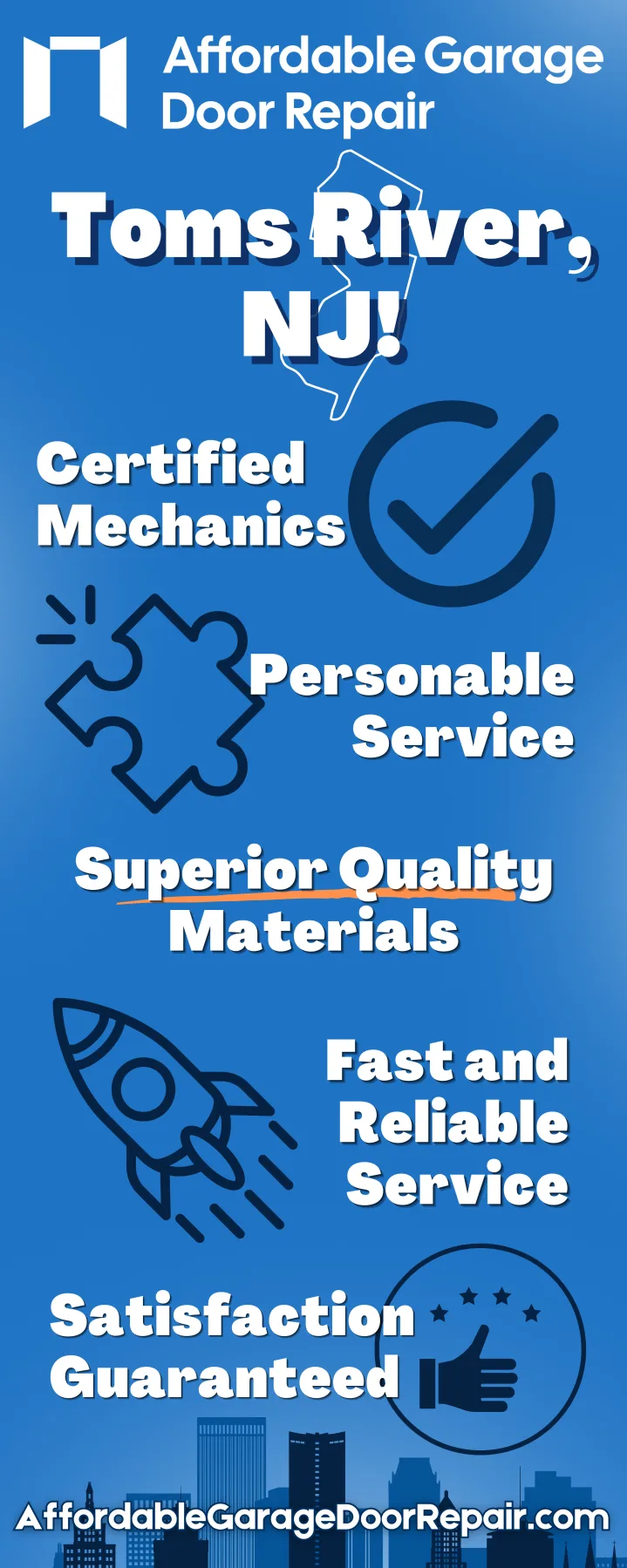 Affordable Garage Door Repair

Toms River, NJ!

Certified Mechanics

Personable Service

Superior Quality Materials

Fast and Reliable Service

Satisfaction Guaranteed

AffordableGarageDoorRepair.com