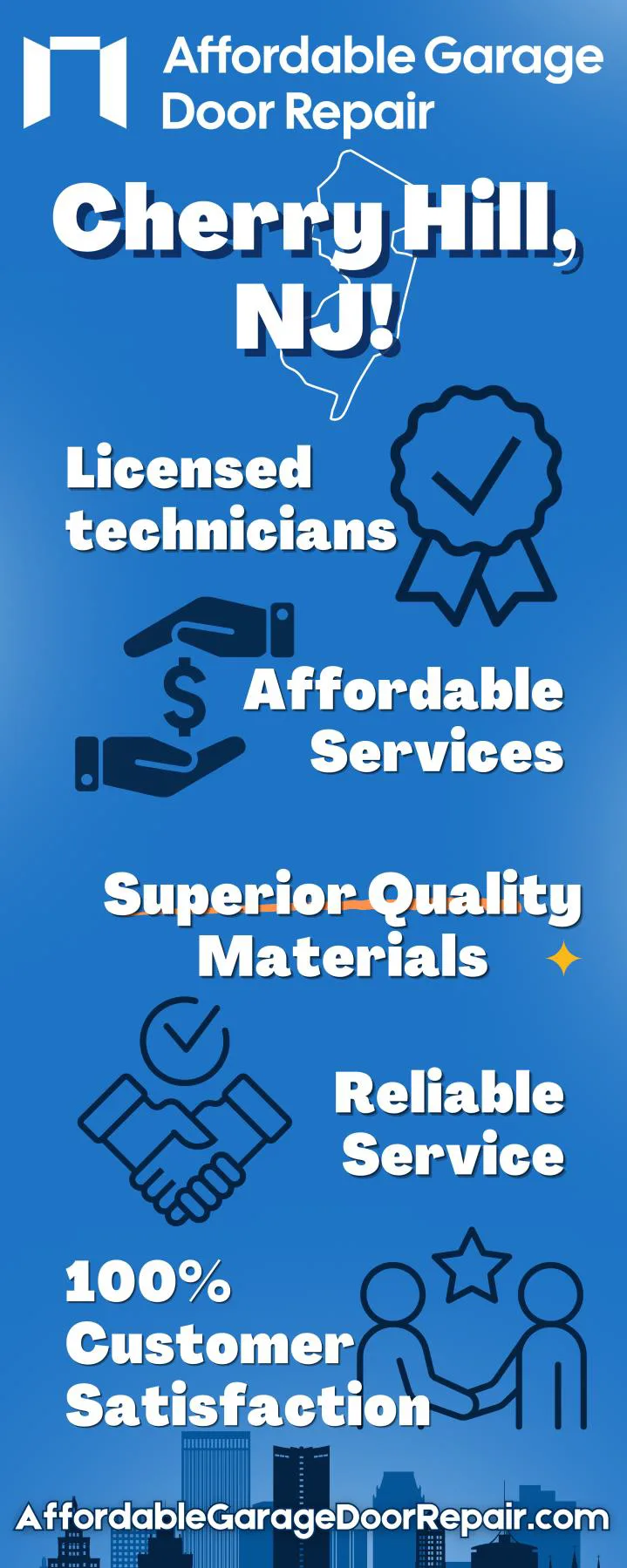 Affordable Garage Door Repair

Cherry Hill, NJ!

Licensed technicians

$

Affordable Services

Superior Quality Materials

Reliable Service

100% Customer Satisfaction

AffordableGarageDoorRepair.com