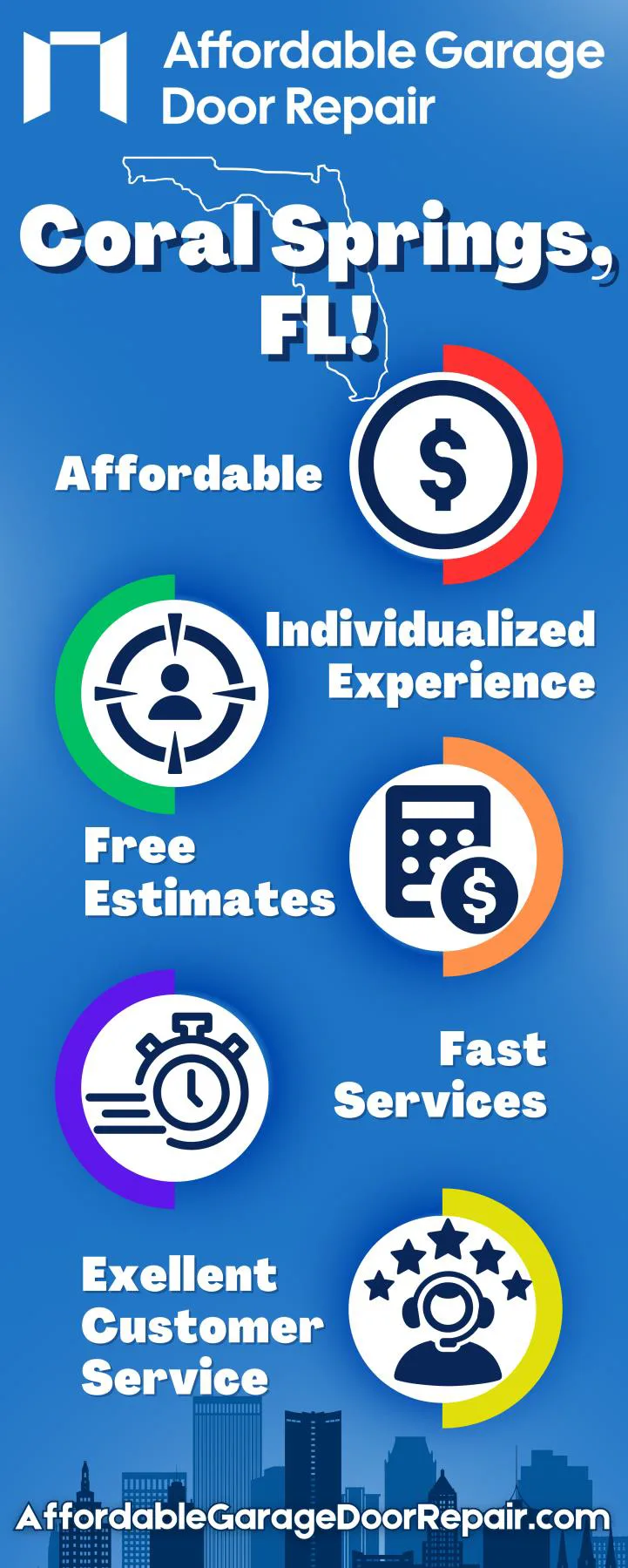 Affordable Garage Door Repair

Coral Springs, FL!

Affordable

Individualized Experience

Free Estimates

Fast Services

Exellent Customer Service

AffordableGarageDoorRepair.com