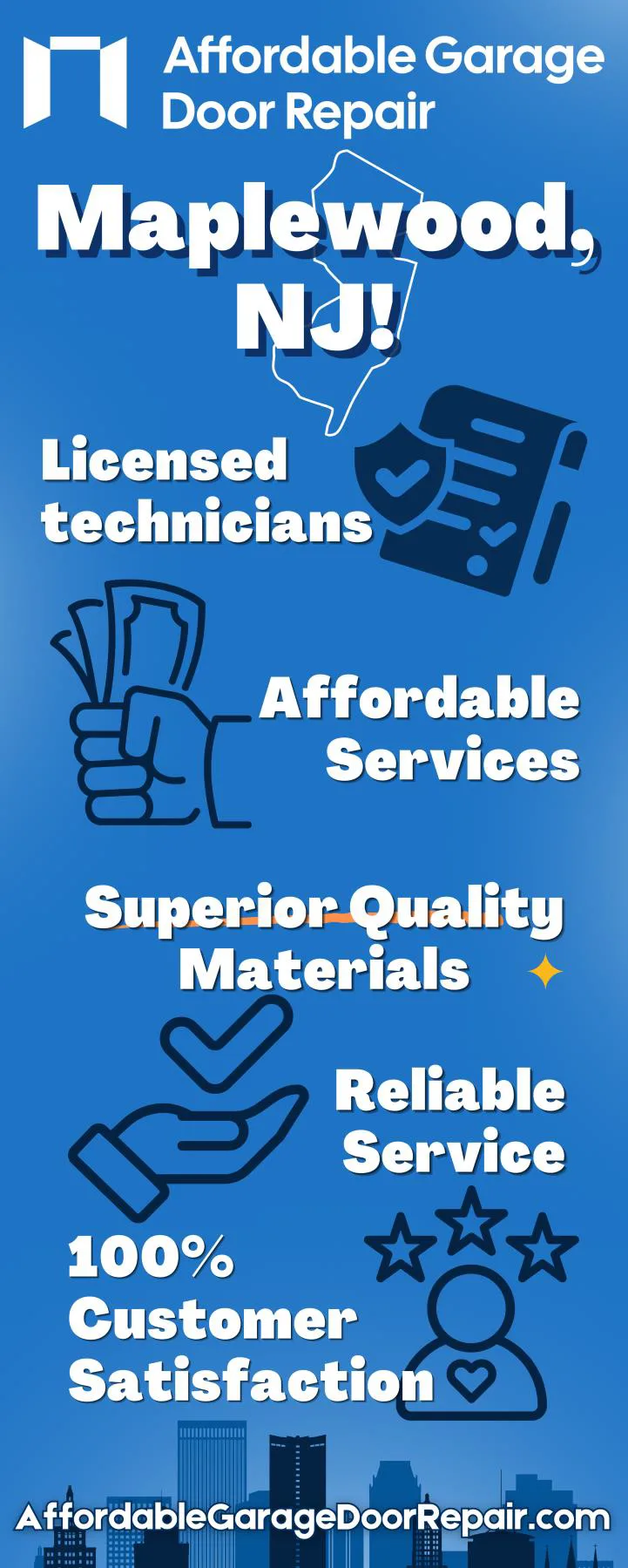 Affordable Garage Door Repair

Maplewood, NJ!

Licensed technicians

Affordable Services

Superior Quality Materials

Reliable Service

100% Customer Satisfaction

AffordableGarageDoorRepair.com