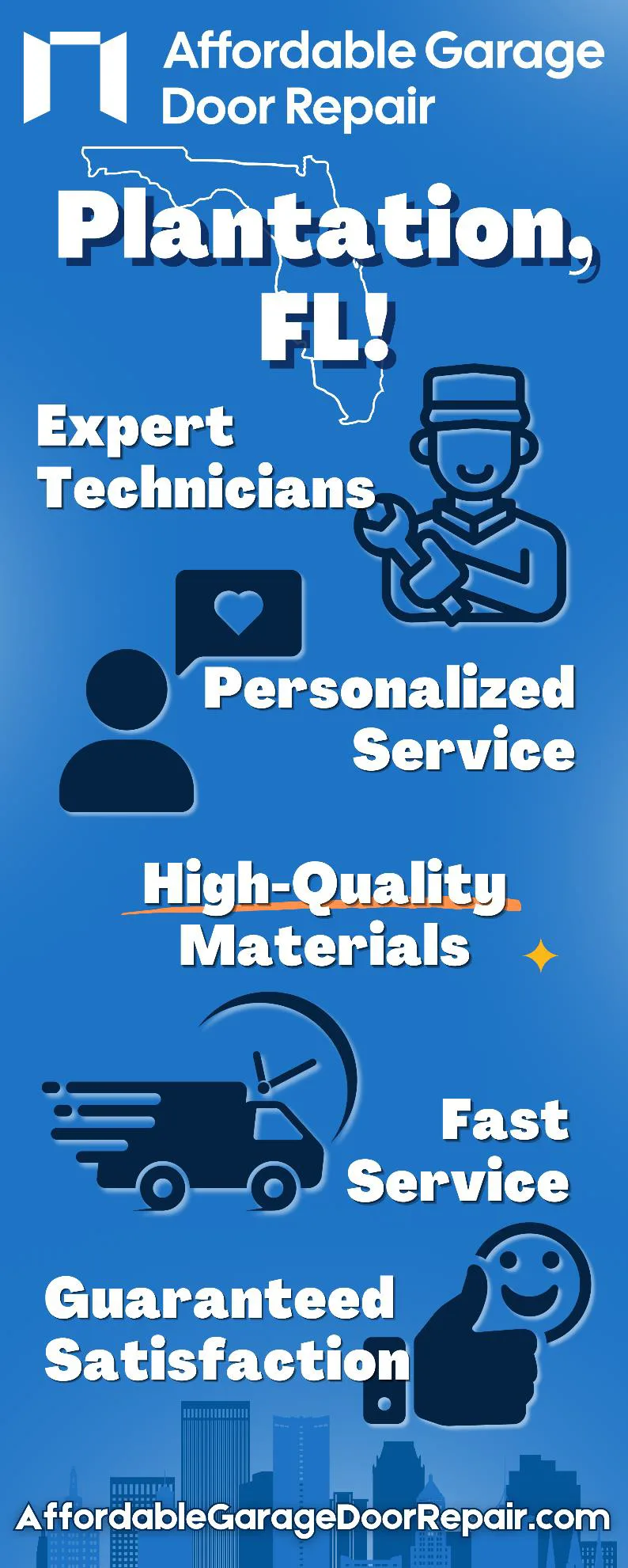 Affordable Garage Door Repair

Plantation, FL!

Expert Technicians

Personalized Service

High-Quality Materials

Fast Service

Guaranteed Satisfaction

AffordableGarageDoorRepair.com