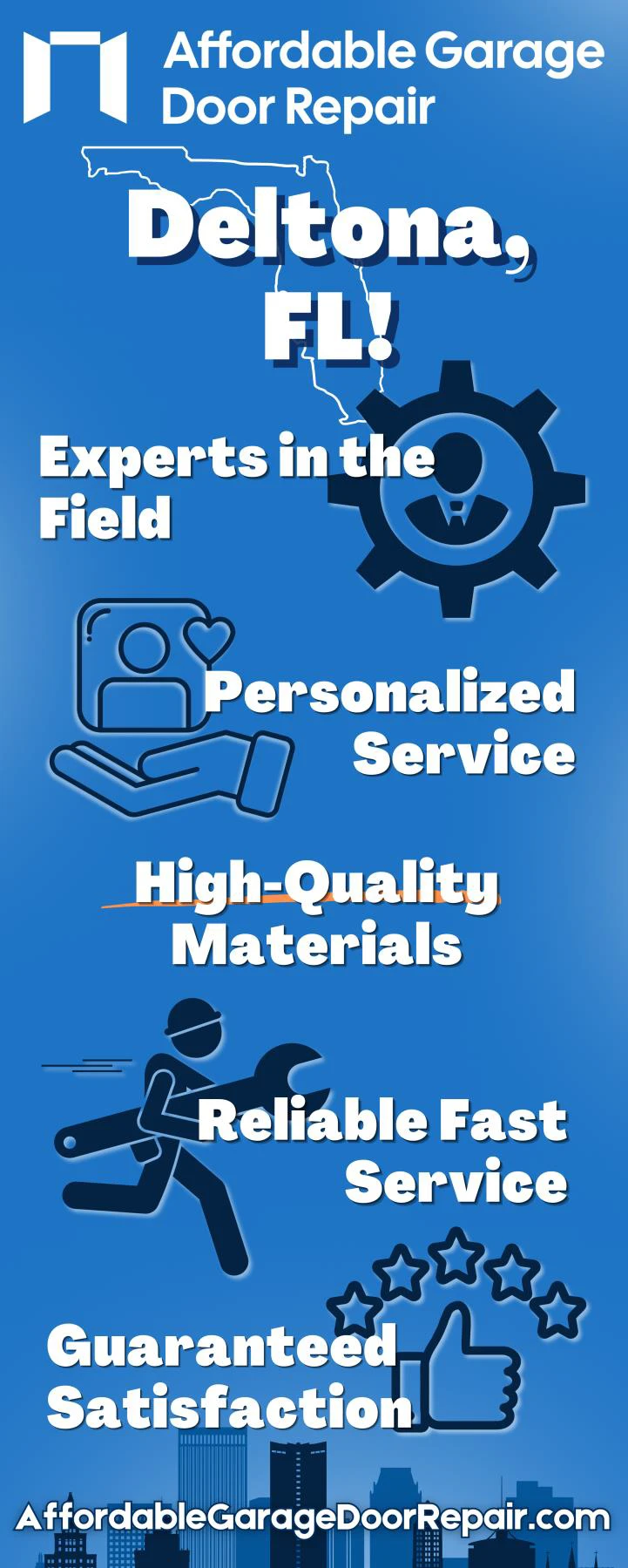 Affordable Garage Door Repair

Deltona, FL!

Experts in the Field

Personalized Service

High-Quality Materials

Reliable Fast Service

Guaranteed Satisfaction

AffordableGarageDoorRepair.com