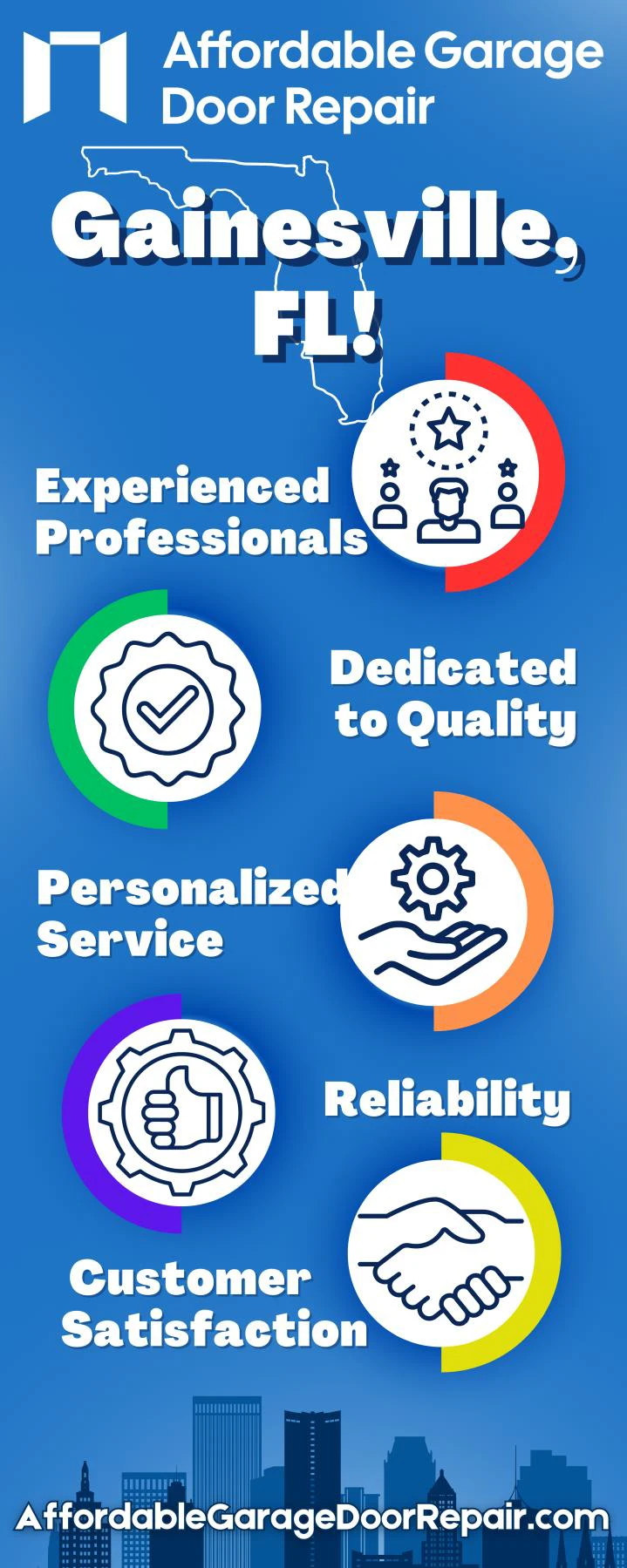 Affordable Garage Door Repair

Gainesville, FL!

Experienced Professionals

Dedicated to Quality

Personalized Service

Reliability

Customer Satisfaction

AffordableGarageDoorRepair.com