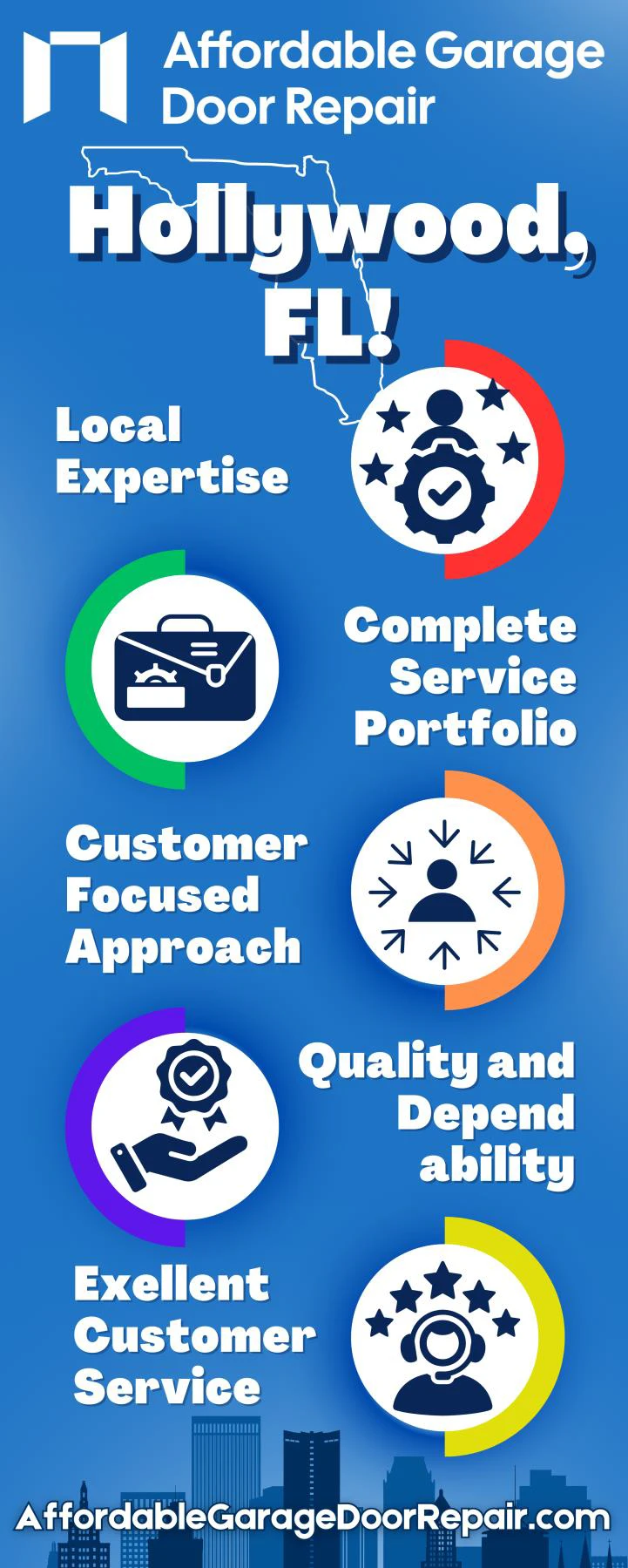 Affordable Garage Door Repair

Hollywood, FL!

Local Expertise

Complete Service Portfolio

Customer Focused Approach

Quality and Depend ability

Exellent Customer Service

AffordableGarageDoorRepair.com