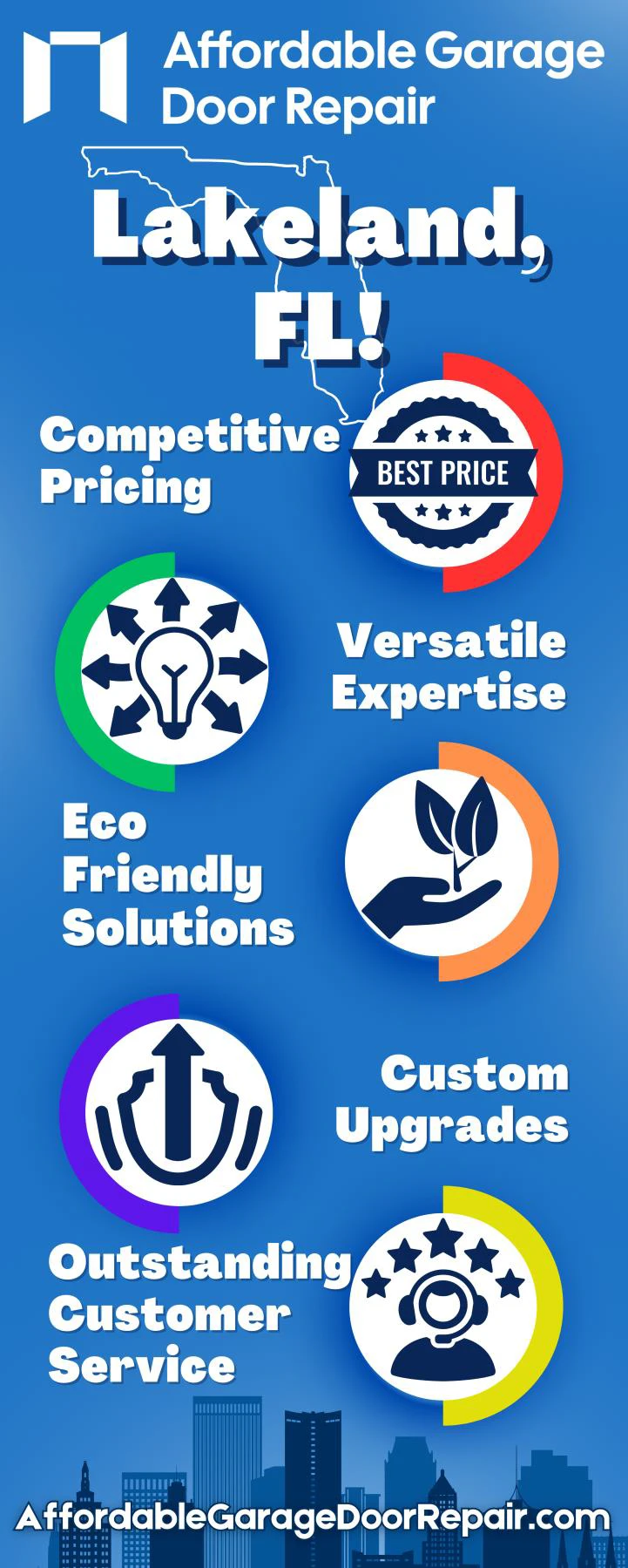 Affordable Garage Door Repair

Lakeland, FL!

Competitive Pricing

BEST PRICE

Versatile Expertise

Eco Friendly Solutions

Custom Upgrades

Outstanding Customer Service

AffordableGarageDoorRepair.com