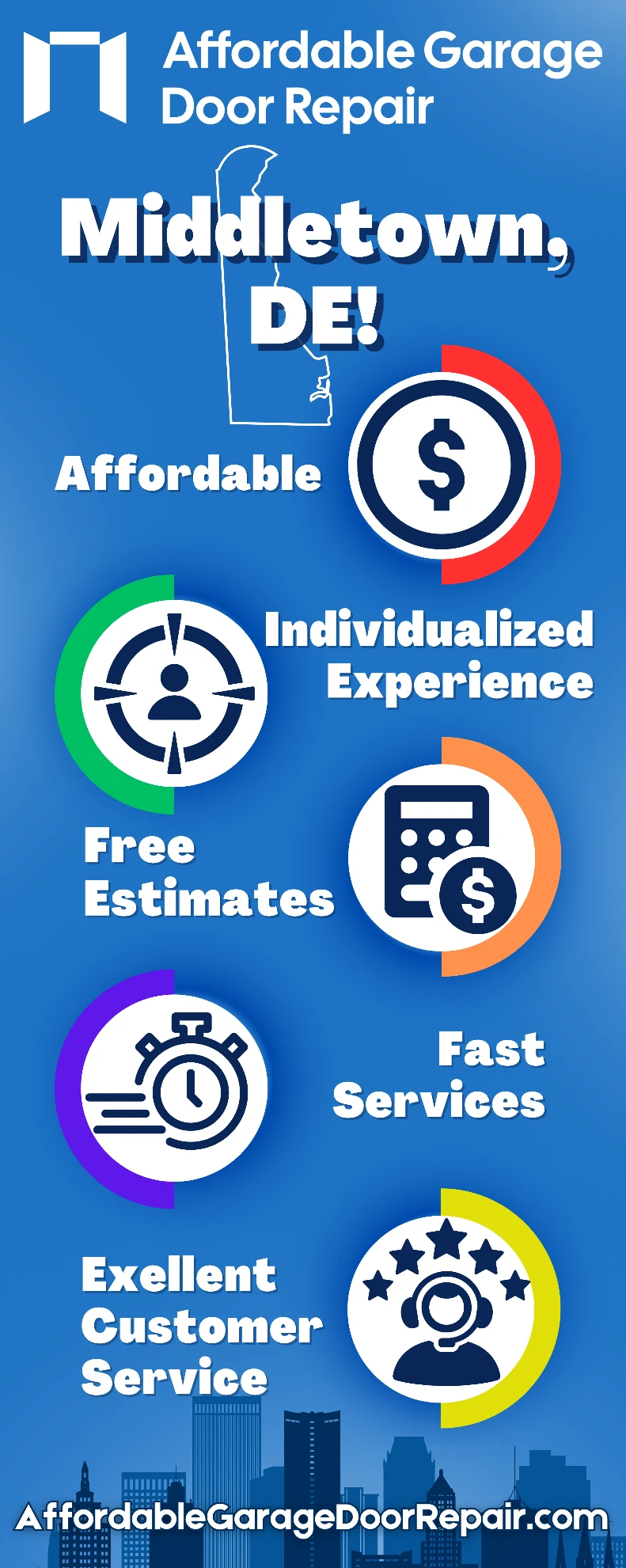 Affordable Garage Door Repair

Middletown, DE!

Affordable

$

Individualized Experience

Free Estimates

$

Fast Services

Exellent Customer Service

AffordableGarageDoorRepair.com