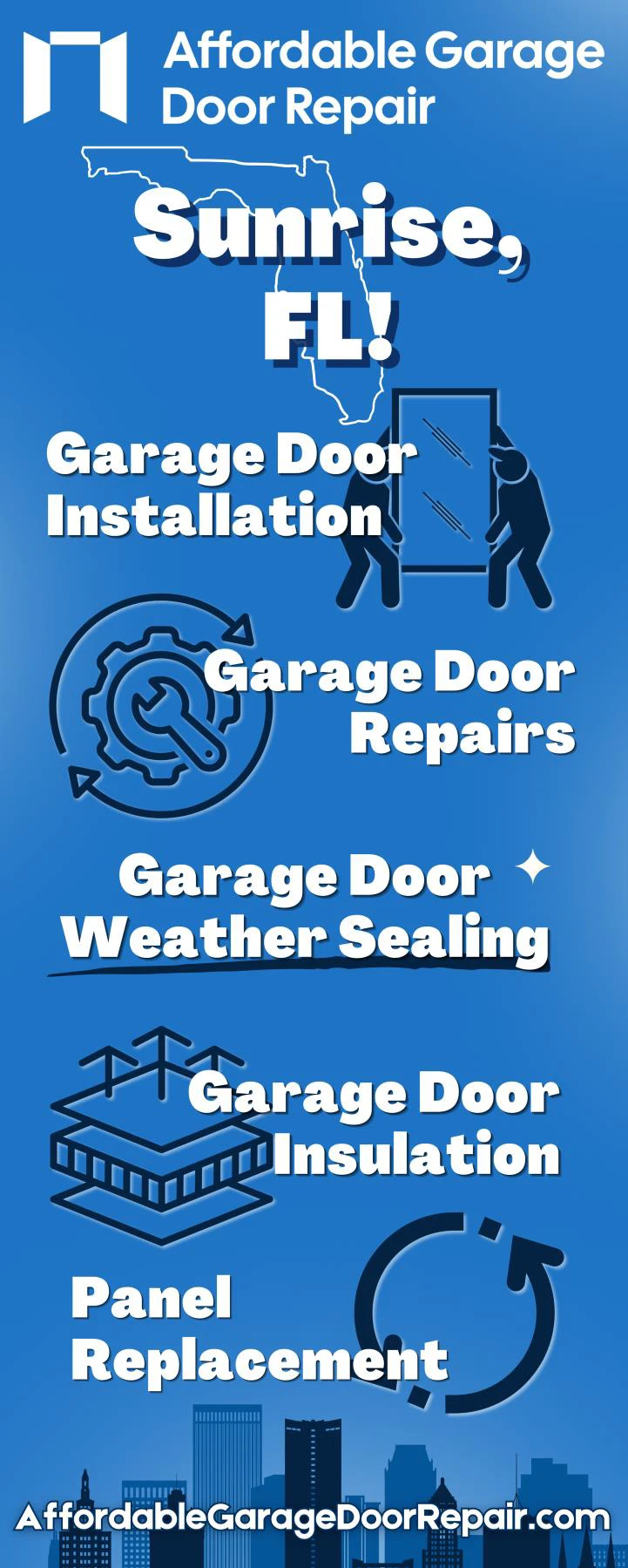 Affordable Garage Door Repair

Sunrise, FL!

Garage Door Installation

Garage Door Repairs

Garage Door Weather Sealing

Garage Door Insulation

Panel Replacement

AffordableGarageDoorRepair.com