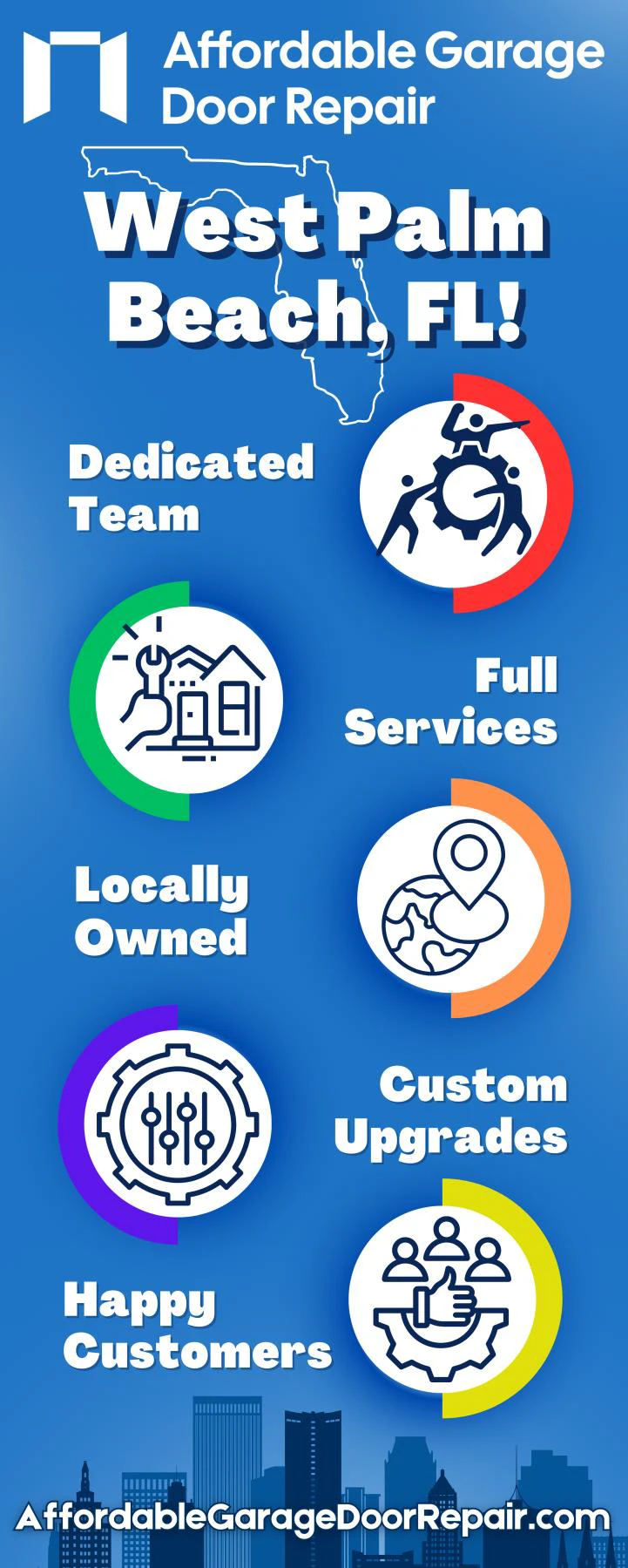 Affordable Garage Door Repair

West Palm Beach, FL!

Dedicated Team

Full Services

Locally Owned

Custom Upgrades

Happy Customers

AffordableGarageDoorRepair.com