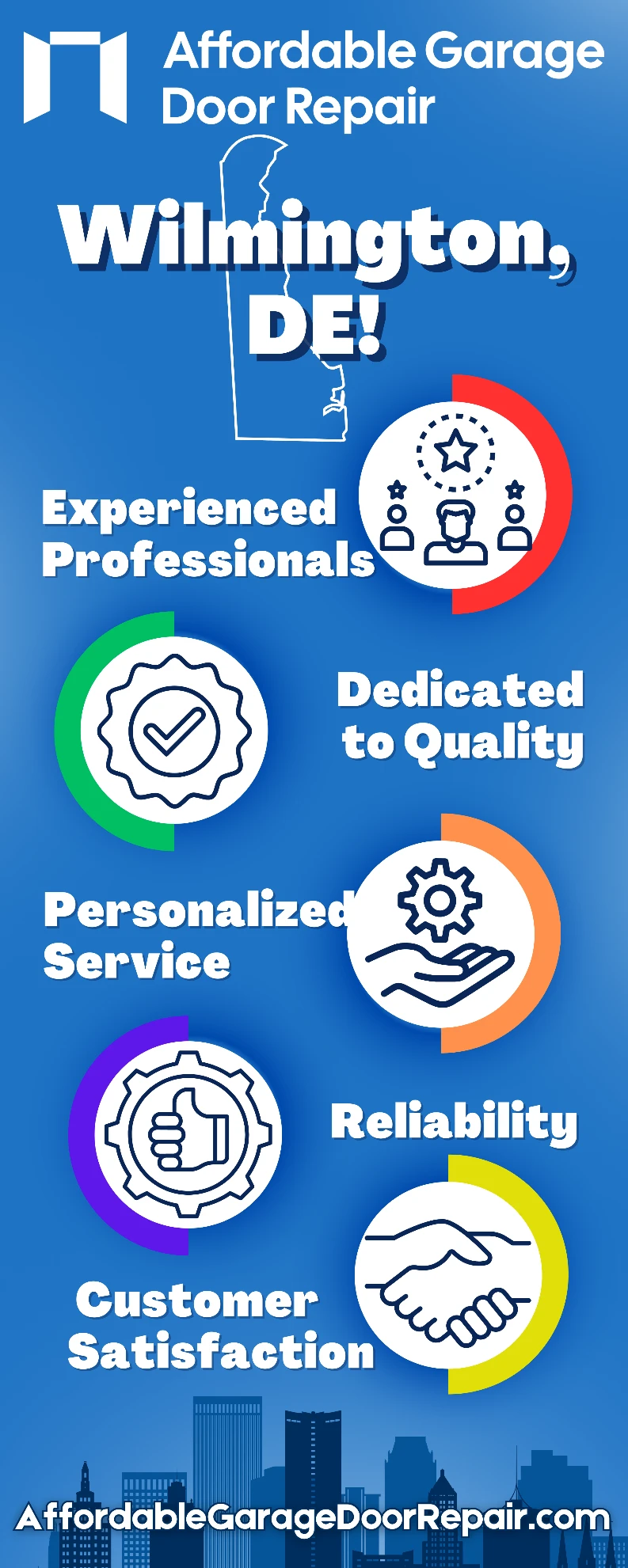 Affordable Garage Door Repair

Wilmington, DE!

Experienced Professionals

Dedicated to Quality

Personalized Service

Reliability

Customer Satisfaction

AffordableGarageDoorRepair.com