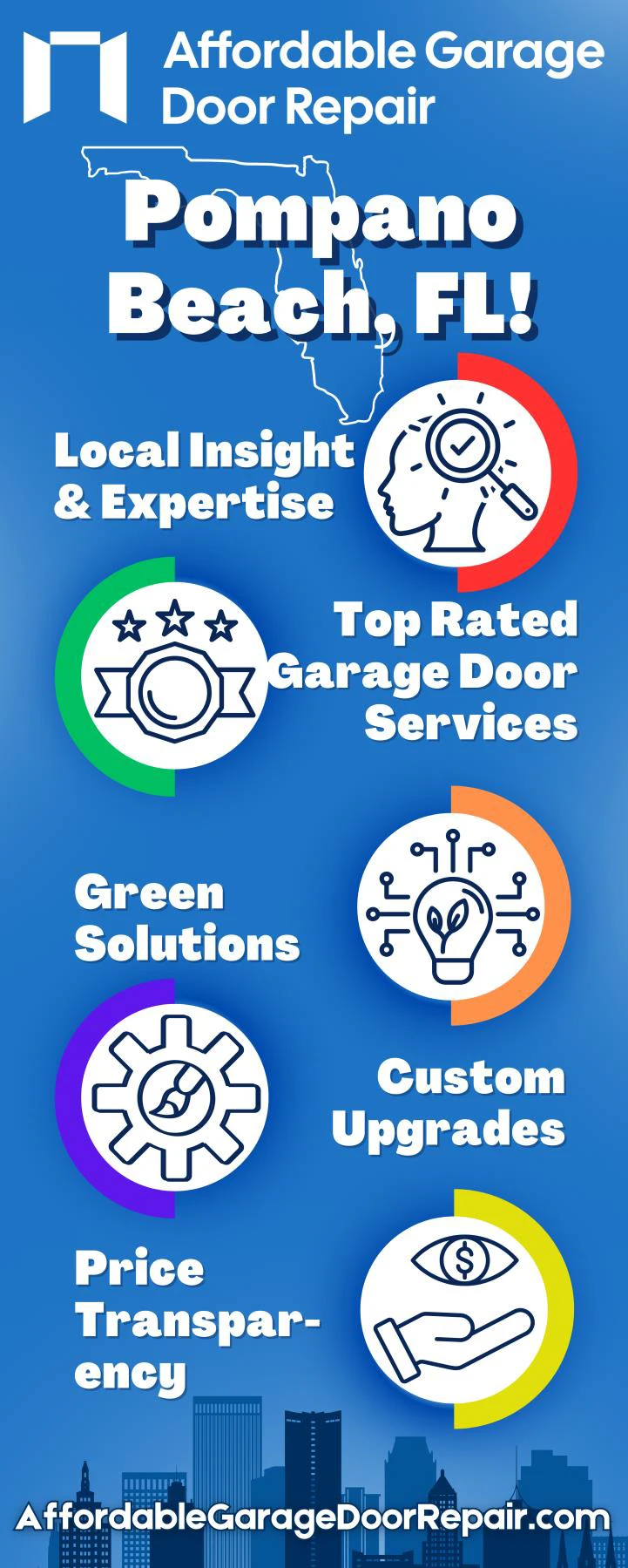 Affordable Garage Door Repair

Pompano Beach, FL!

Local Insight & Expertise

Top Rated Garage Door Services

Green Solutions

Custom Upgrades

Price Transparency

AffordableGarageDoorRepair.com